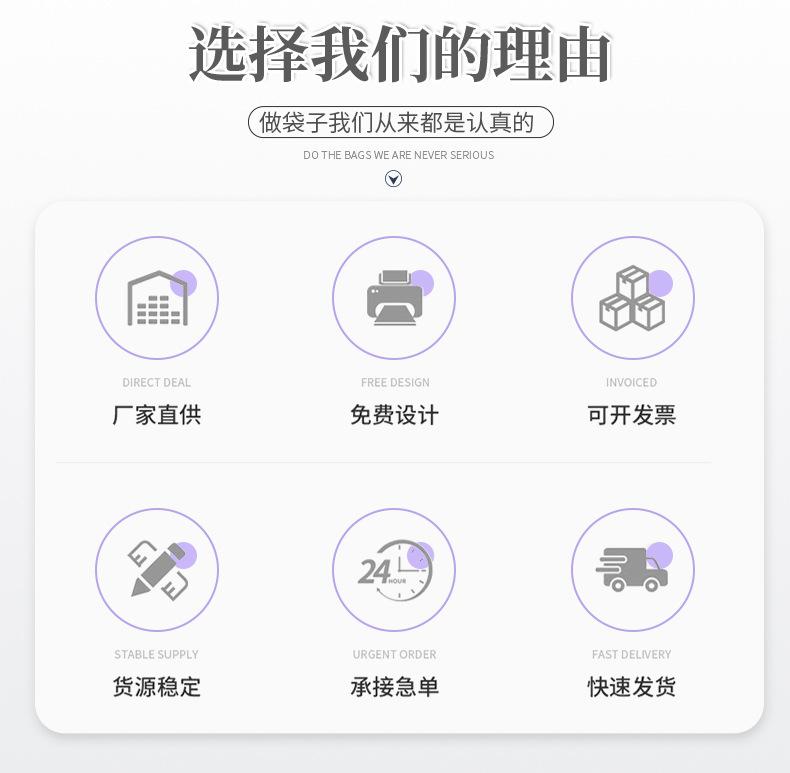 选择我们的理由

做袋子我们从来都是认真的

DO THE BAGS WE ARE NEVER SERIOUS

DIRECT DEAL
厂家直供

FREE DESIGN
免费设计

INVOICED
可开发票

STABLE SUPPLY
货源稳定

24 HOUR

URGENT ORDER
承接急单

FAST DELIVERY
快速发货