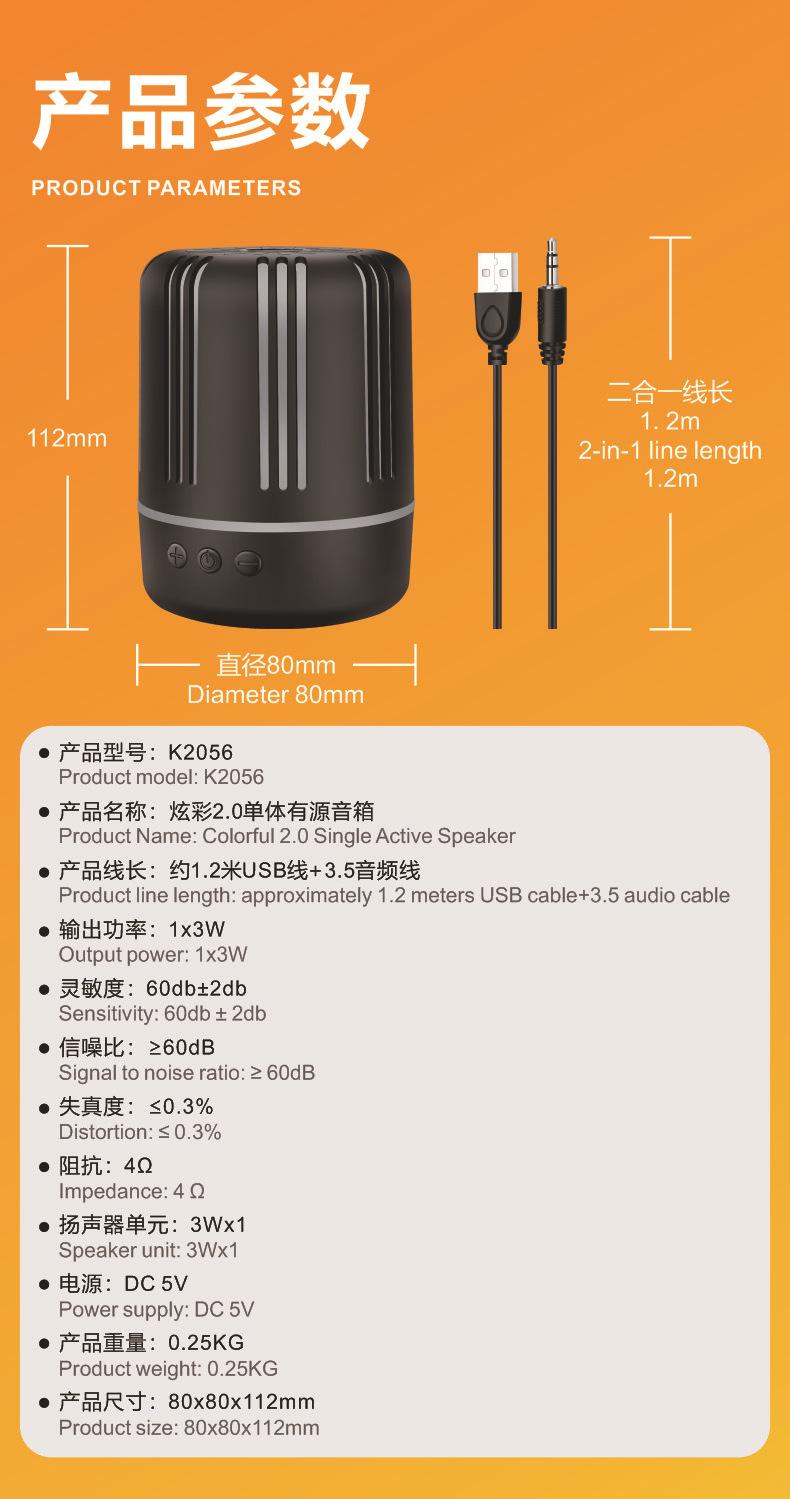 产品参数

PRODUCT PARAMETERS

112mm

二合一线长
1. 2m
2-in-1 line length
1.2m

直径80mm
Diameter 80mm

● 产品型号：K2056
Product model: K2056

● 产品名称：炫彩2.0单体有源音箱
Product Name: Colorful 2.0 Single Active Speaker

● 产品线长：约1.2米USB线+3.5音频线
Product line length: approximately 1.2 meters USB cable+3.5 audio cable

● 输出功率：1x3W
Output power: 1x3W

● 灵敏度：60db±2db
Sensitivity: 60db ± 2db

● 信噪比：≥60dB
Signal to noise ratio: ≥ 60dB

● 失真度：≤0.3%
Distortion: ≤ 0.3%

● 阻抗：4Ω
Impedance: 4 Ω

● 扬声器单元：3Wx1
Speaker unit: 3Wx1

● 电源：DC 5V
Power supply: DC 5V

● 产品重量：0.25KG
Product weight: 0.25KG

● 产品尺寸：80x80x112mm
Product size: 80x80x112mm