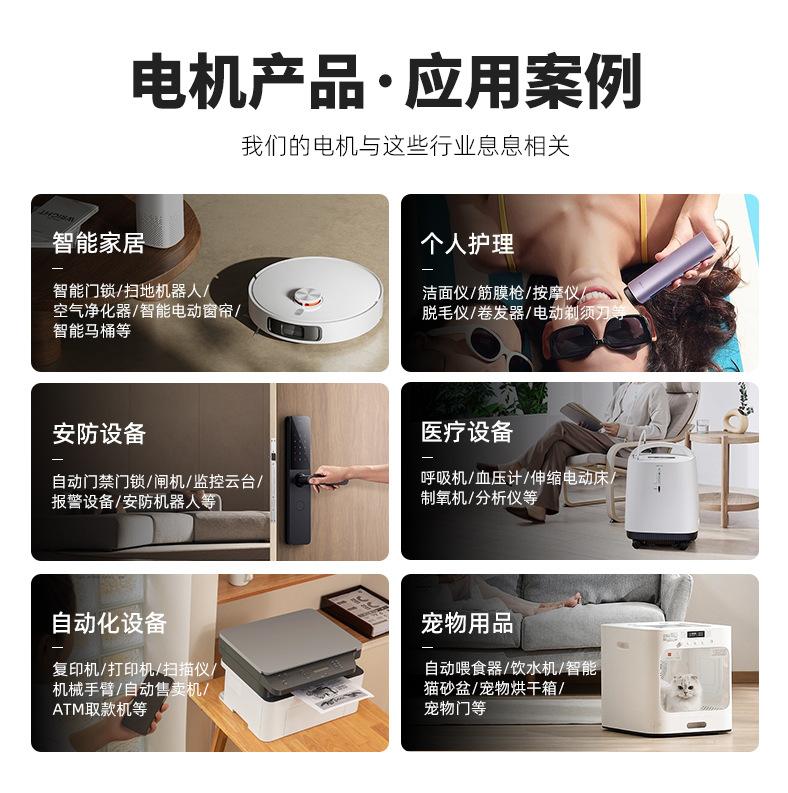 电机产品·应用案例

我们的电机与这些行业息息相关

智能家居
—
智能门锁/扫地机器人/空气净化器/智能电动窗帘/智能马桶等

个人护理
—
洁面仪/筋膜枪/按摩仪/脱毛仪/卷发器/电动剃须刀等

安防设备
—
自动门禁门锁/闸机/监控云台/报警设备/安防机器人等

医疗设备
—
呼吸机/血压计/伸缩电动床/制氧机/分析仪等

自动化设备
—
复印机/打印机/扫描仪/机械手臂/自动售卖机/ATM取款机等

宠物用品
—
自动喂食器/饮水机/智能猫砂盆/宠物烘干箱/宠物门等