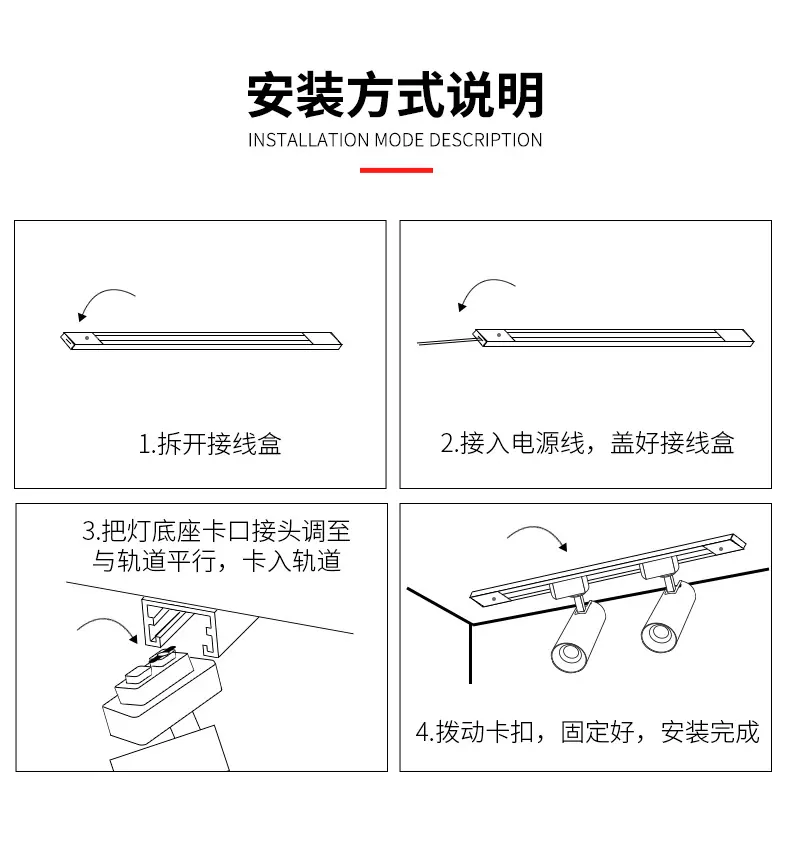 安装方式说明
INSTALLATION MODE DESCRIPTION

1.拆开接线盒

2.接入电源线，盖好接线盒

3.把灯底座卡口接头调至与轨道平行，卡入轨道

4.拨动卡扣，固定好，安装完成