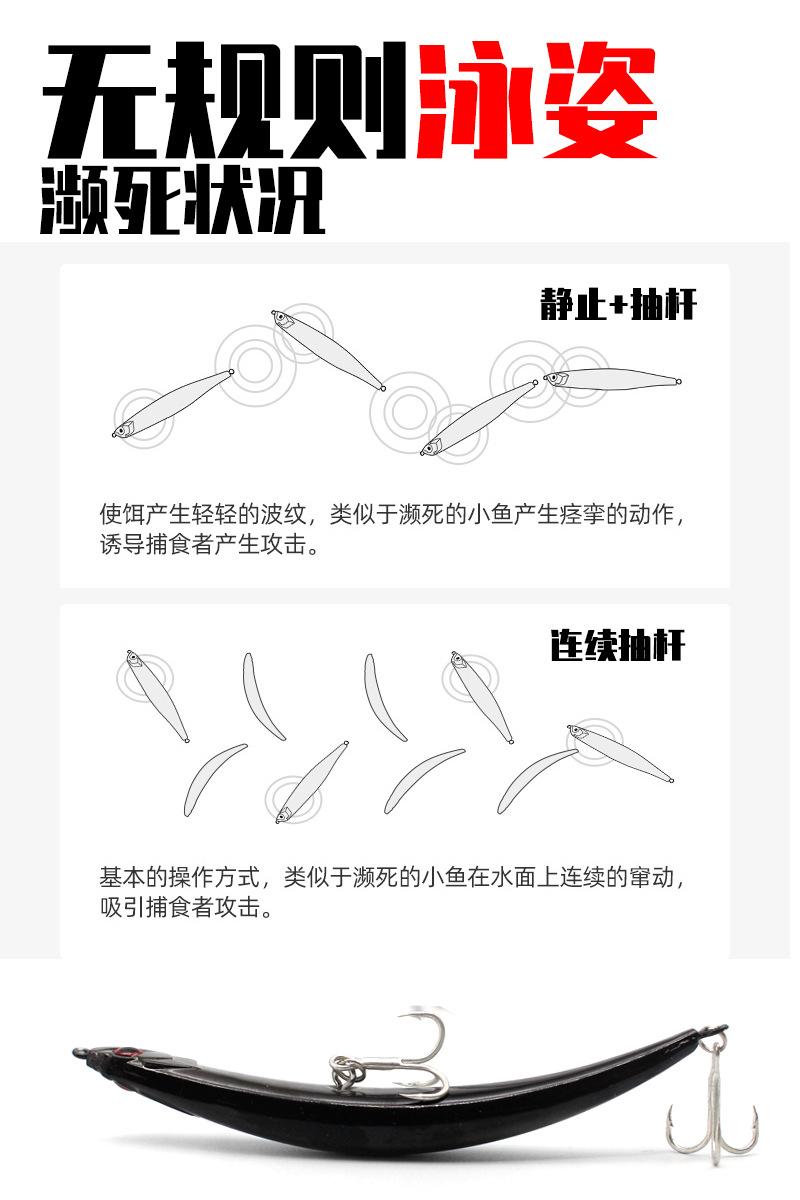 无规则泳姿
濒死状况

静止+抽杆

使饵产生轻轻的波纹，类似于濒死的小鱼产生痉挛的动作，诱导捕食者产生攻击。

连续抽杆

基本的操作方式，类似于濒死的小鱼在水面上连续的窜动，吸引捕食者攻击。