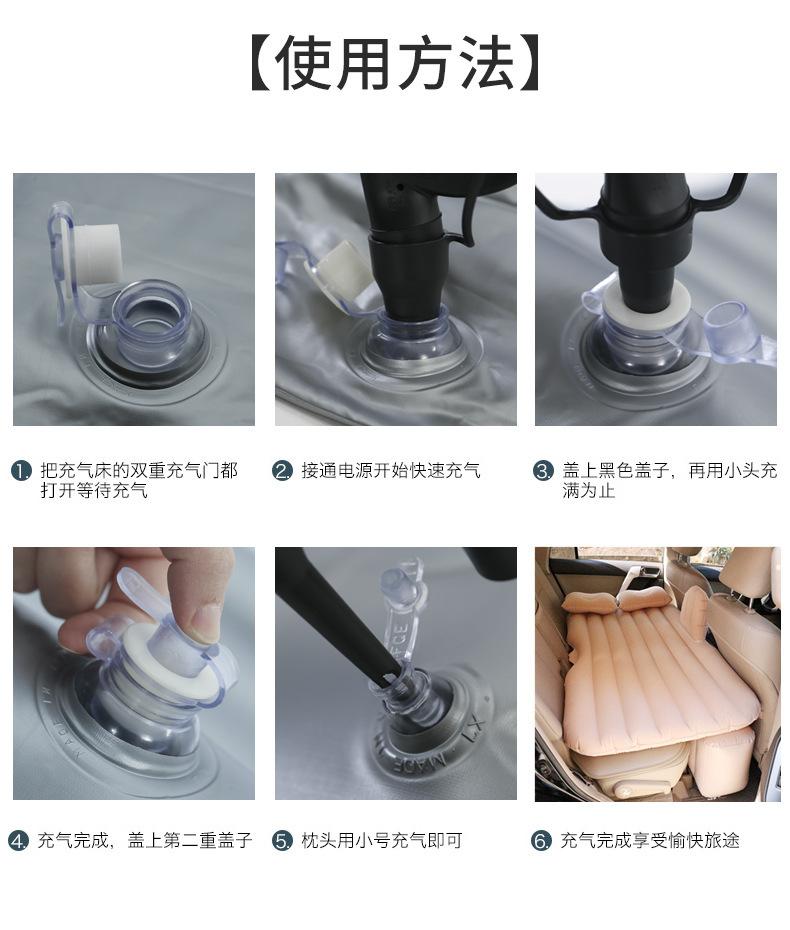 【使用方法】

1. 把充气床的双重充气门都打开等待充气

2. 接通电源开始快速充气

3. 盖上黑色盖子，再用小头充满为止

4. 充气完成，盖上第二重盖子

5. 枕头用小号充气即可

6. 充气完成享受愉快旅途