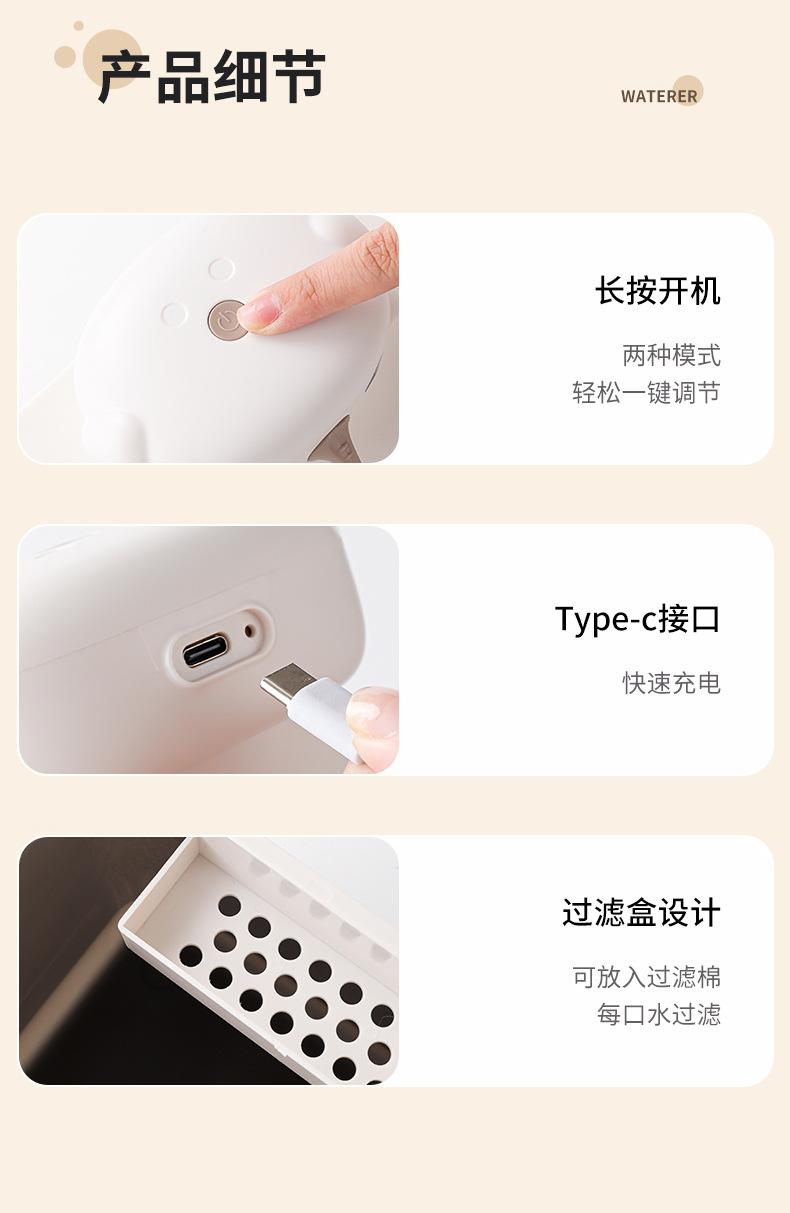 产品细节

WATERER

长按开机

两种模式
轻松一键调节

Type-c接口

快速充电

过滤盒设计

可放入过滤棉
每口水过滤