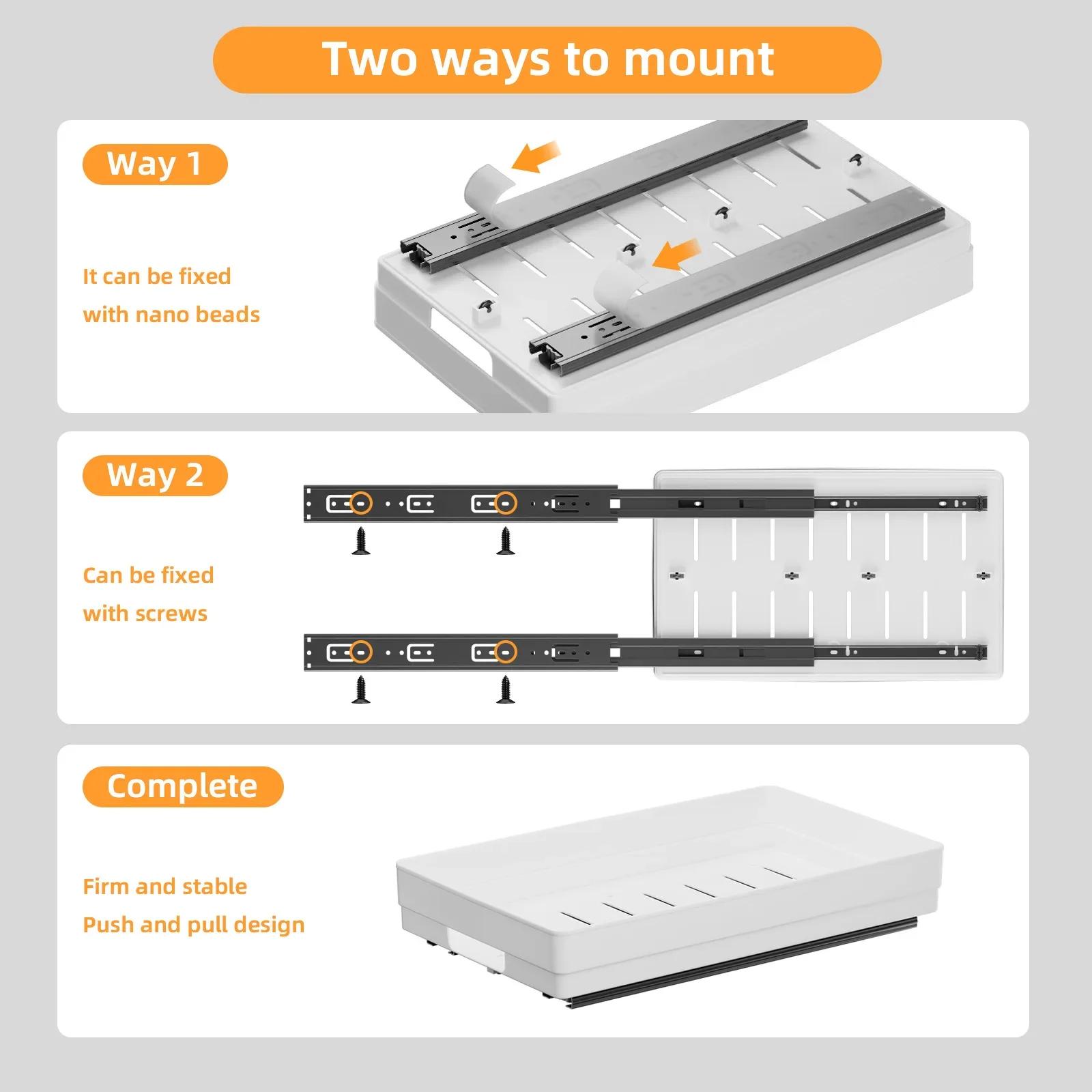 Two ways to mount

Way 1

It can be fixed with nano beads

Way 2

Can be fixed with screws

Complete

Firm and stable
Push and pull design