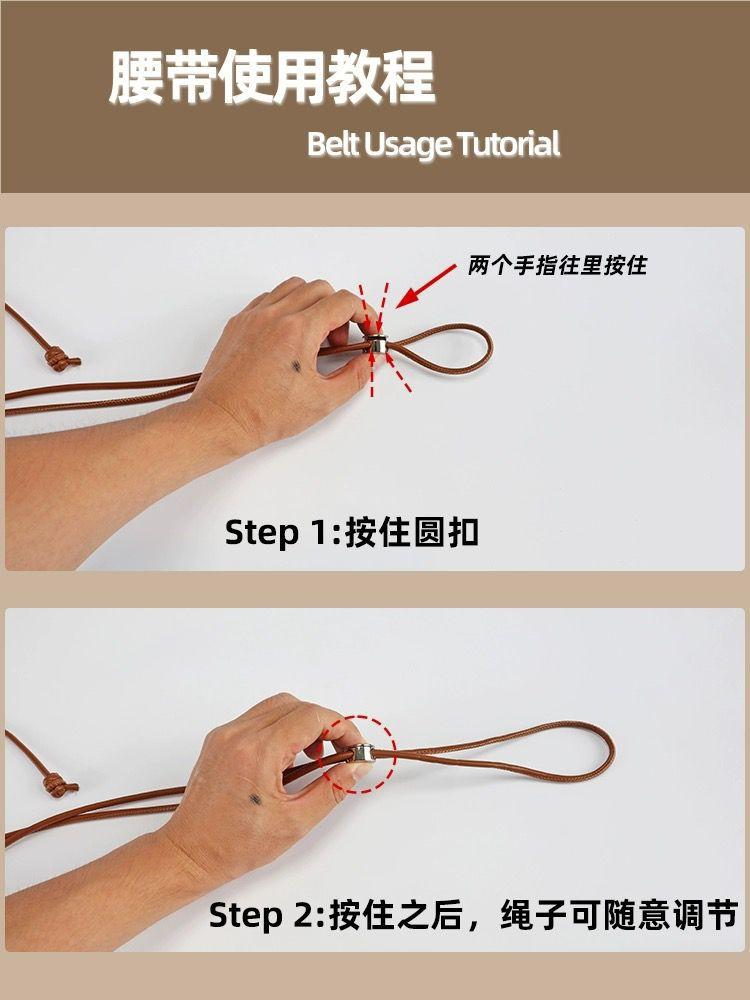 腰带使用教程

Belt Usage Tutorial

两个手指往里按住

Step 1:按住圆扣

Step 2:按住之后，绳子可随意调节