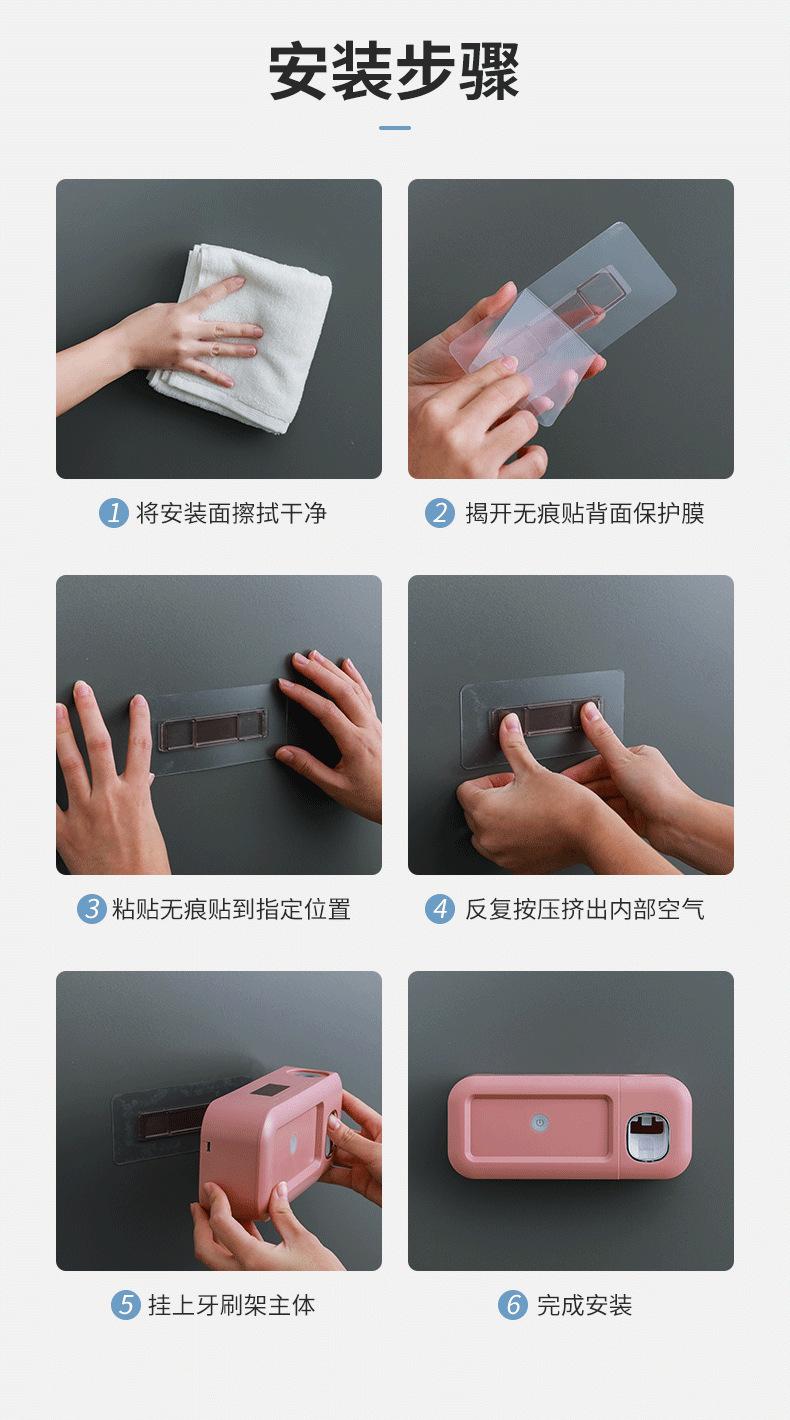 安装步骤

1 将安装面擦拭干净

2 揭开无痕贴背面保护膜

3 粘贴无痕贴到指定位置

4 反复按压挤出内部空气

5 挂上牙刷架主体

6 完成安装