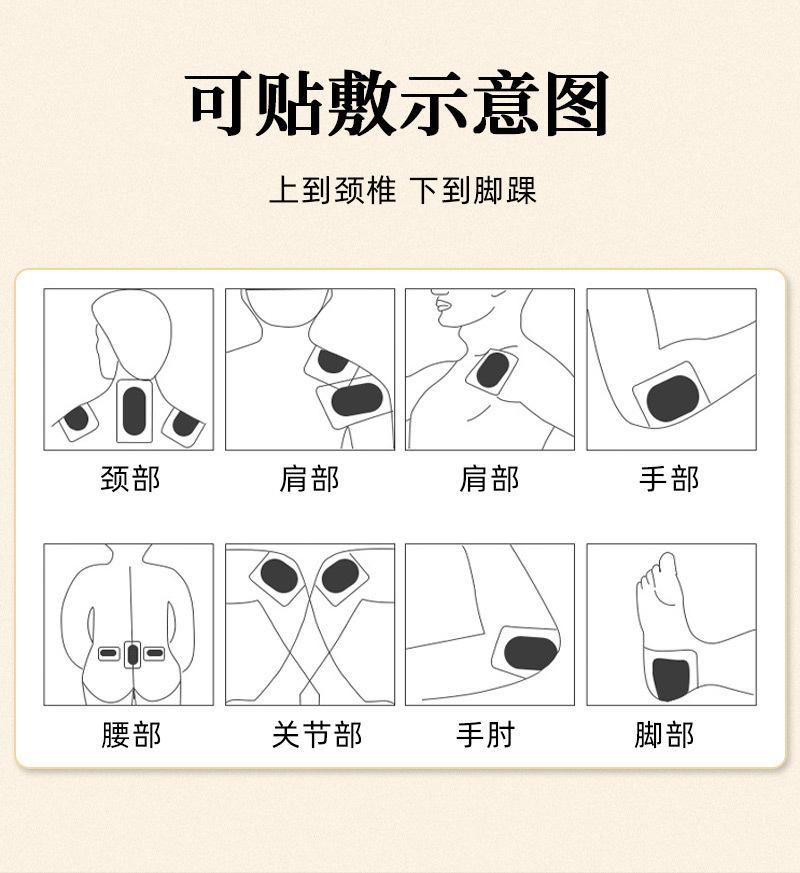 可贴敷示意图

上到颈椎 下到脚踝

颈部

肩部

肩部

手部

腰部

关节部

手肘

脚部