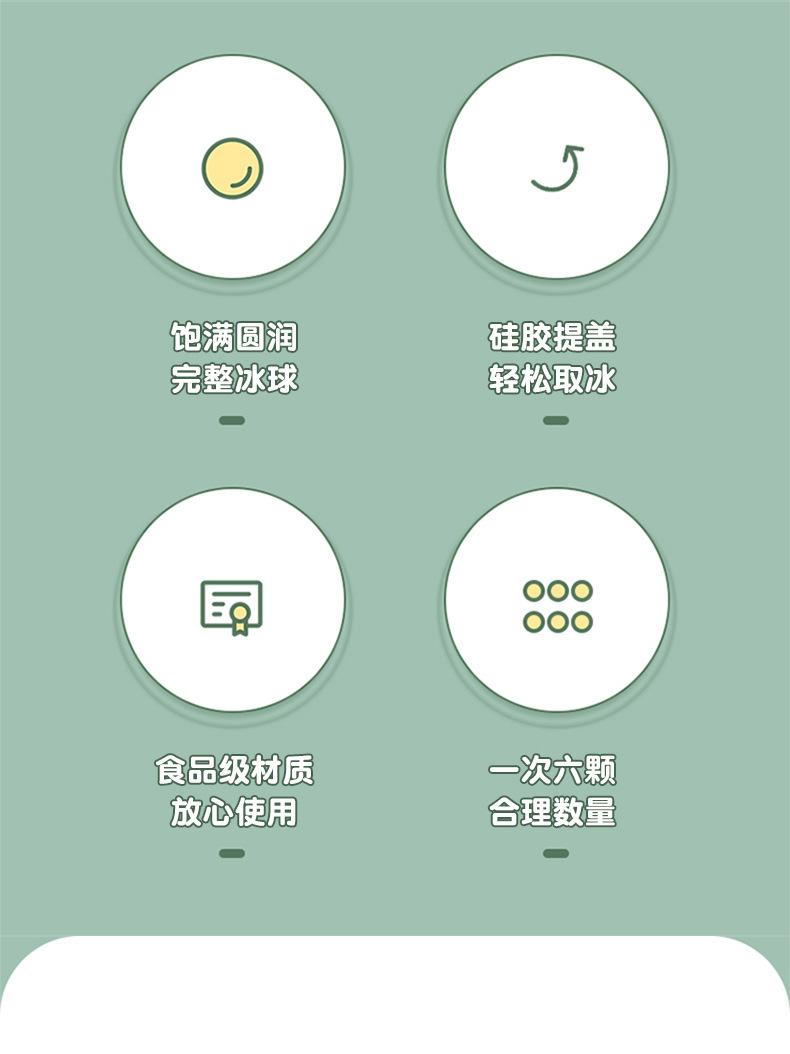 饱满圆润
完整冰球

硅胶提盖
轻松取冰

食品级材质
放心使用

一次六颗
合理数量