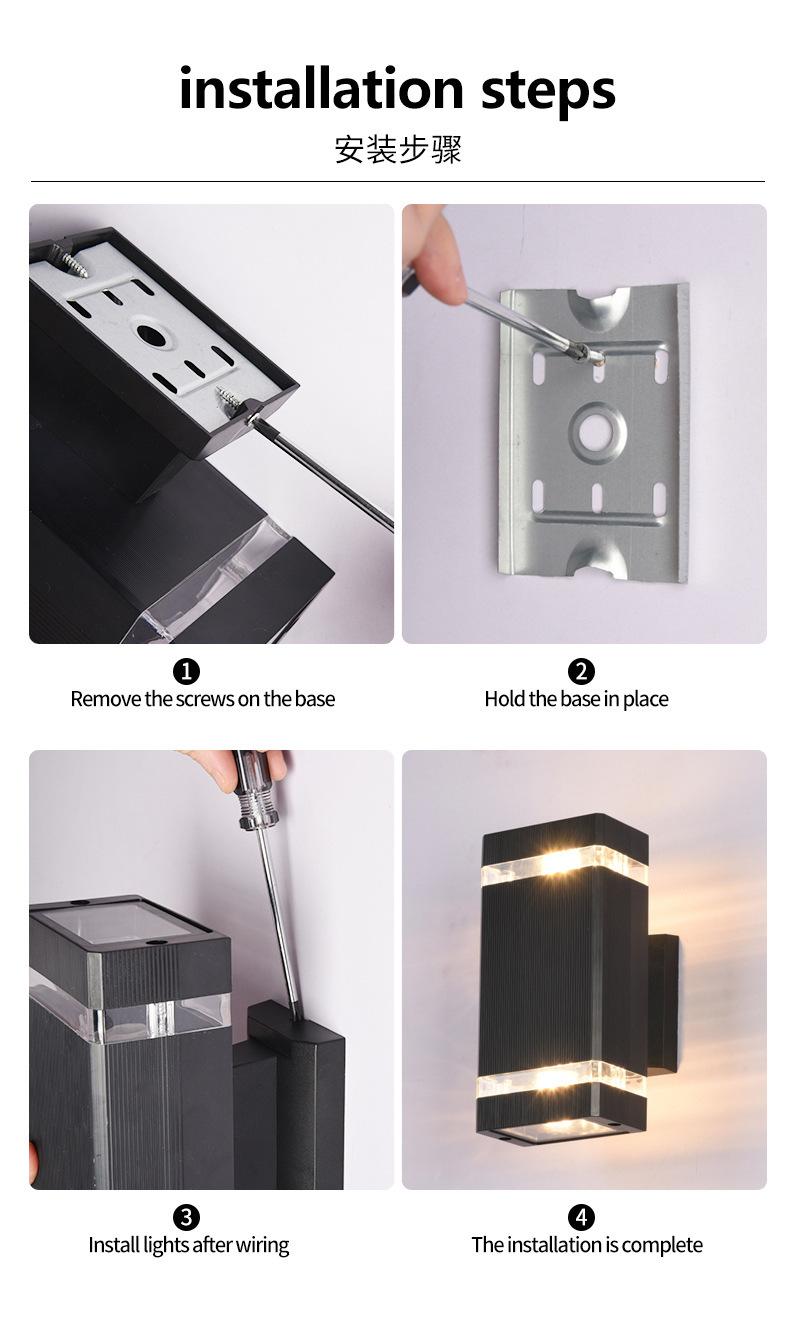 installation steps
安装步骤

1
Remove the screws on the base

2
Hold the base in place

3
Install lights after wiring

4
The installation is complete