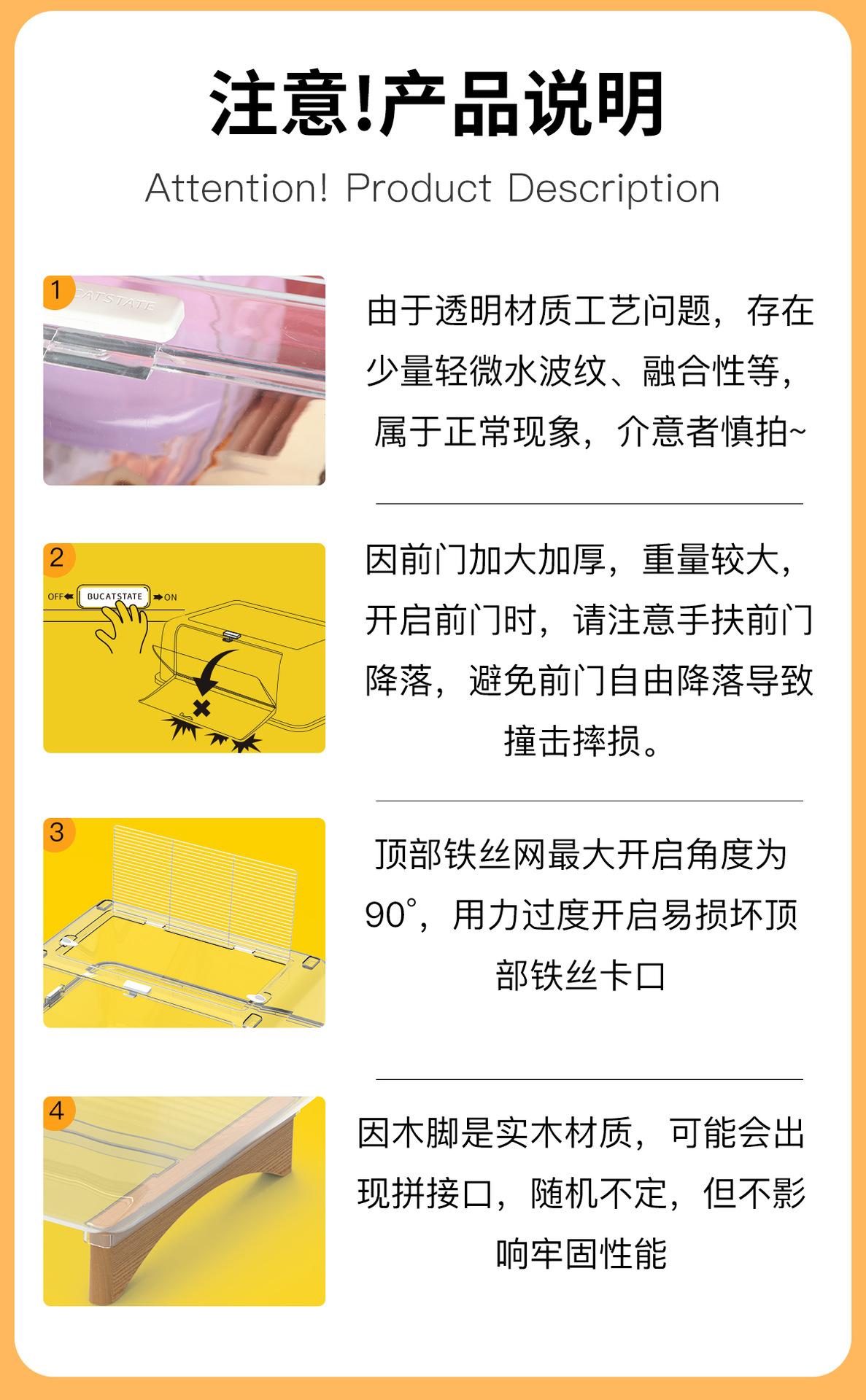 注意!产品说明

Attention! Product Description

1

CATSTATE

由于透明材质工艺问题，存在少量轻微水波纹、融合性等，属于正常现象，介意者慎拍~

2

OFF BUCATSTATE ON

因前门加大加厚，重量较大，开启前门时，请注意手扶前门降落，避免前门自由降落导致撞击摔损。

3

顶部铁丝网最大开启角度为90°，用力过度开启易损坏顶部铁丝卡口

4

因木脚是实木材质，可能会出现拼接口，随机不定，但不影响牢固性能