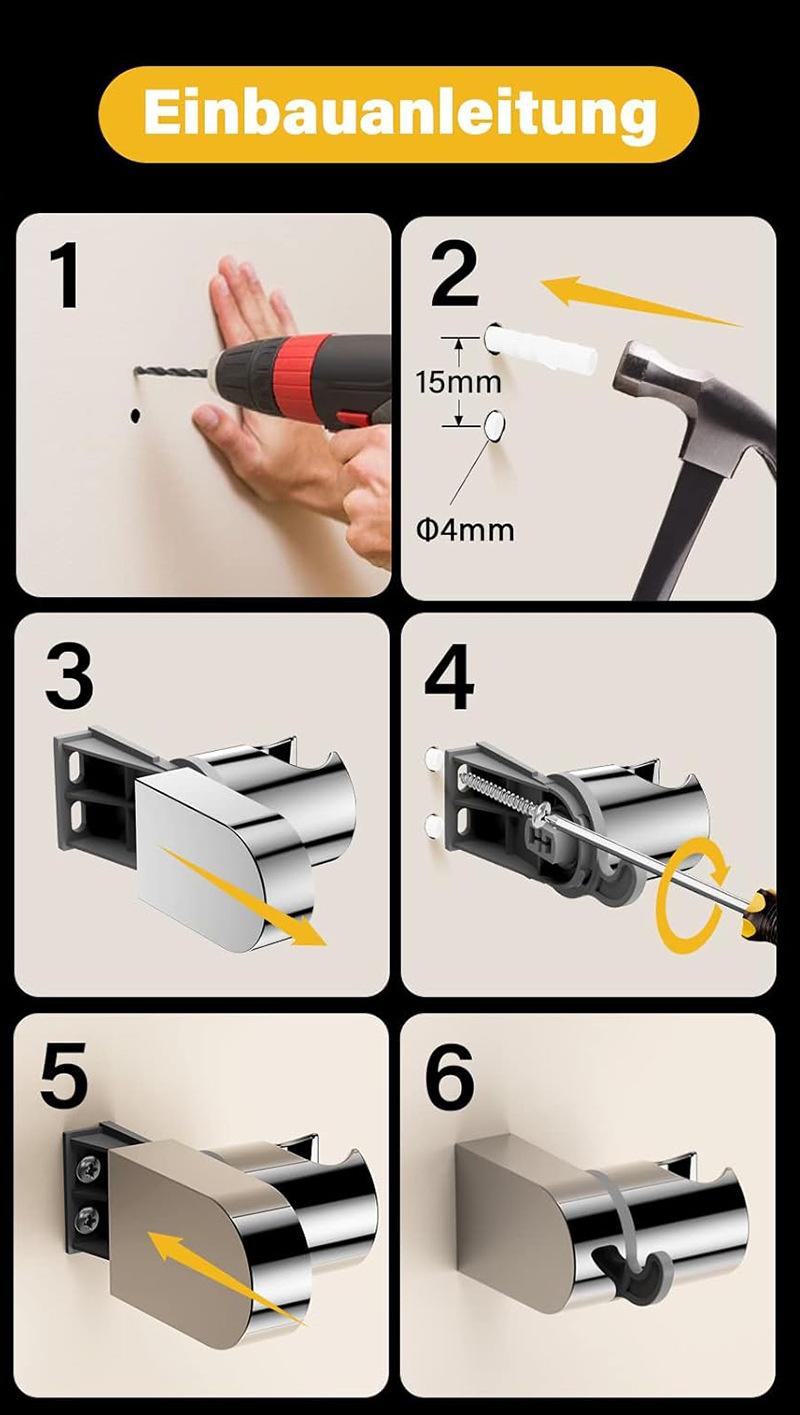 Einbauanleitung

1

2

15mm

Φ4mm

3

4

5

6