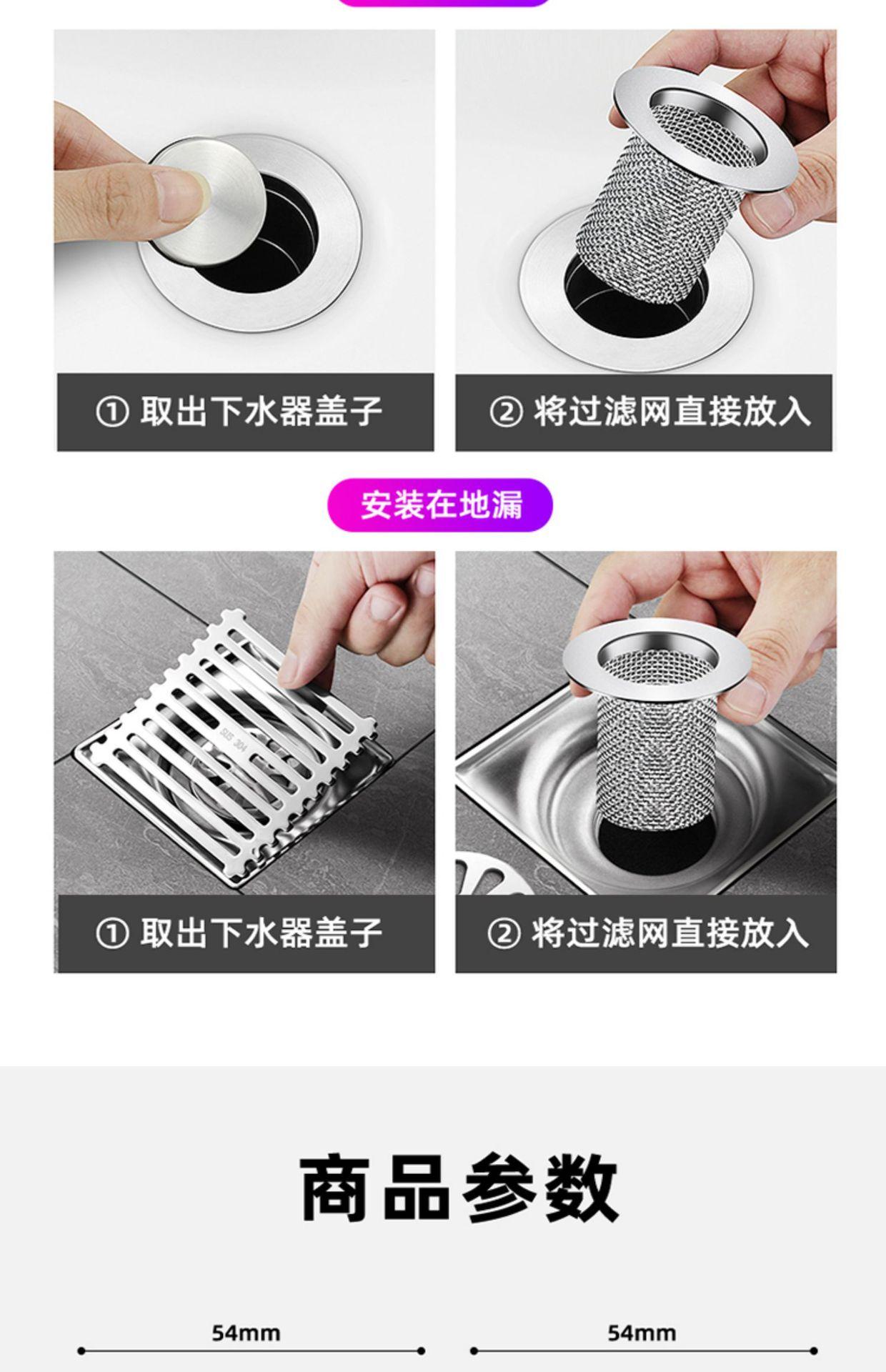 ① 取出下水器盖子

② 将过滤网直接放入

安装在地漏

SUS 304

① 取出下水器盖子

② 将过滤网直接放入

商品参数

54mm

54mm