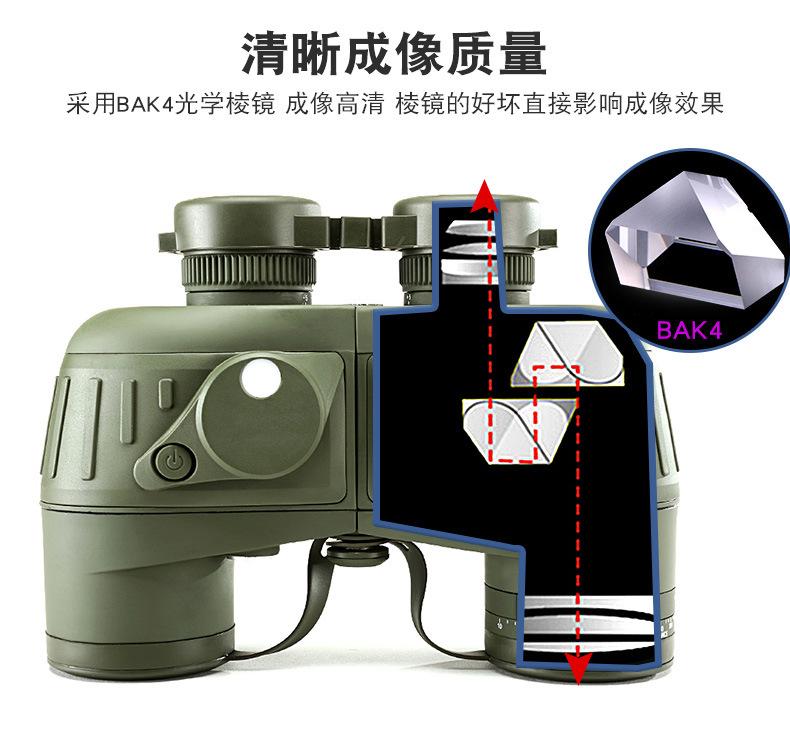 清晰成像质量

采用BAK4光学棱镜 成像高清 棱镜的好坏直接影响成像效果

BAK4