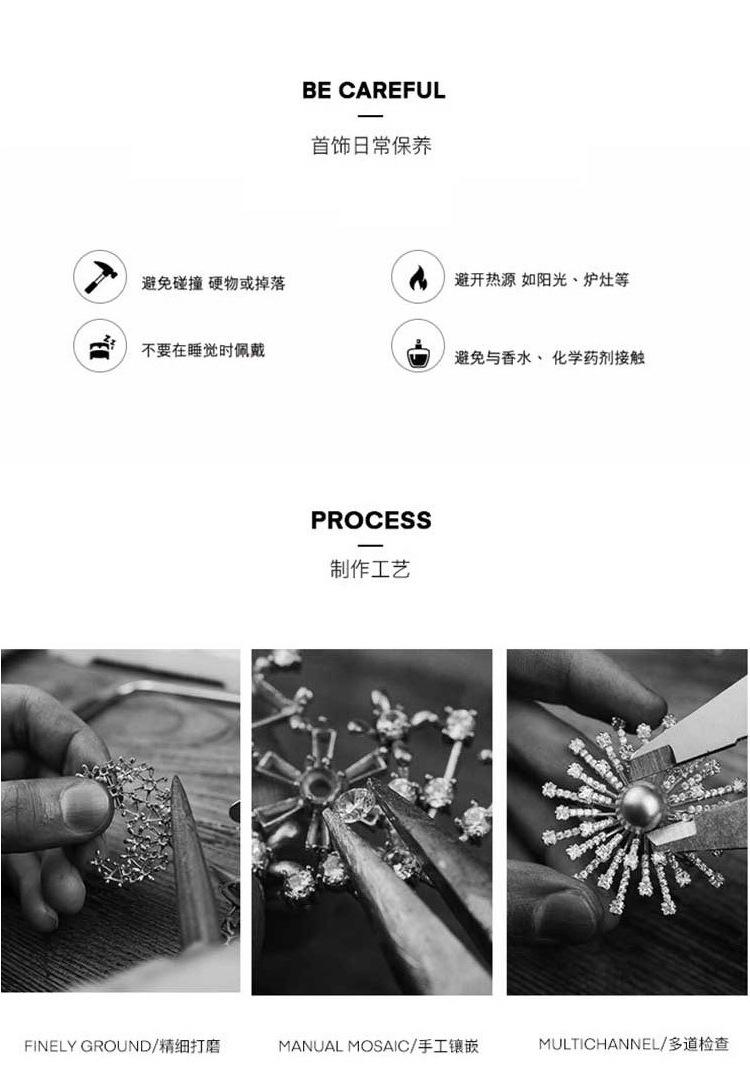 BE CAREFUL

首饰日常保养

避免碰撞 硬物或掉落

避开热源 如阳光、炉灶等

不要在睡觉时佩戴

避免与香水、 化学药剂接触

PROCESS

制作工艺

FINELY GROUND/精细打磨

MANUAL MOSAIC/手工镶嵌

MULTICHANNEL/多道检查