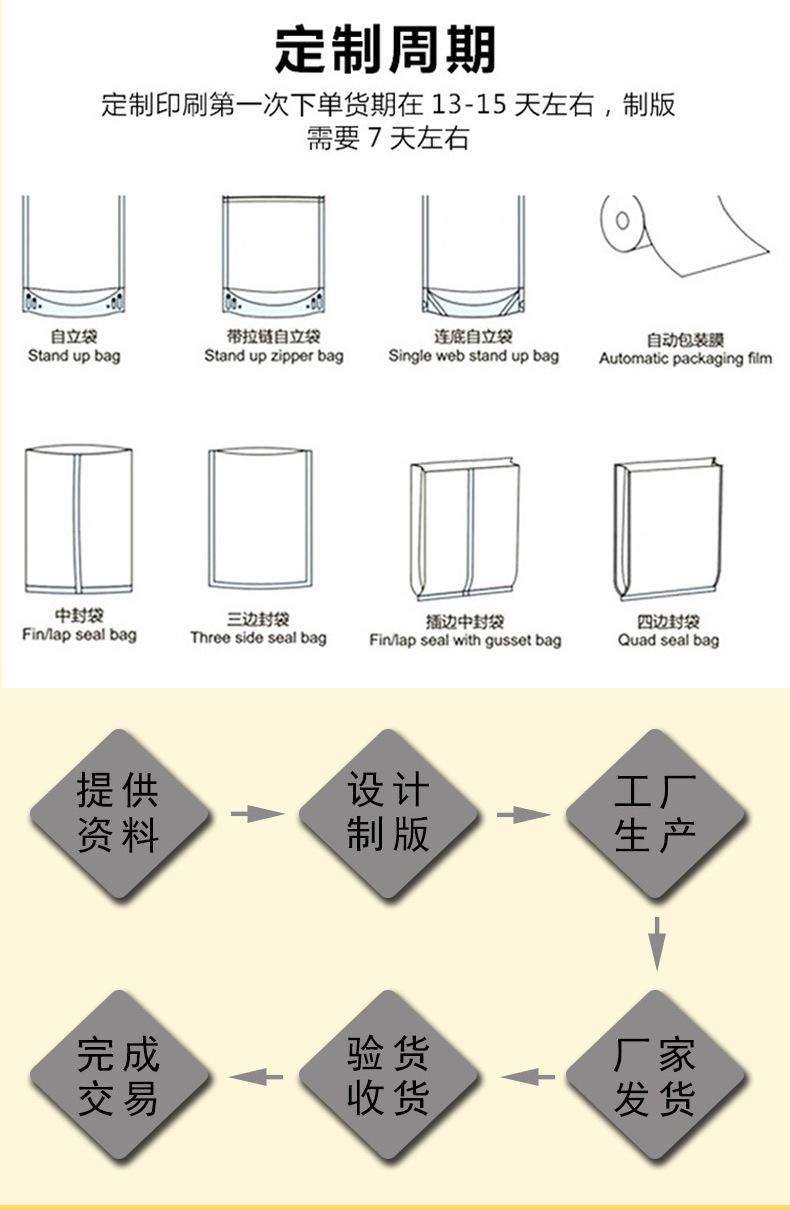 定制周期

定制印刷第一次下单货期在 13-15 天左右，制版需要 7 天左右

自立袋
Stand up bag

带拉链自立袋
Stand up zipper bag

连底自立袋
Single web stand up bag

自动包装膜
Automatic packaging film

中封袋
Fin/lap seal bag

三边封袋
Three side seal bag

插边中封袋
Fin/lap seal with gusset bag

四边封袋
Quad seal bag

提供资料

设计制版

工厂生产

厂家发货

验货收货

完成交易