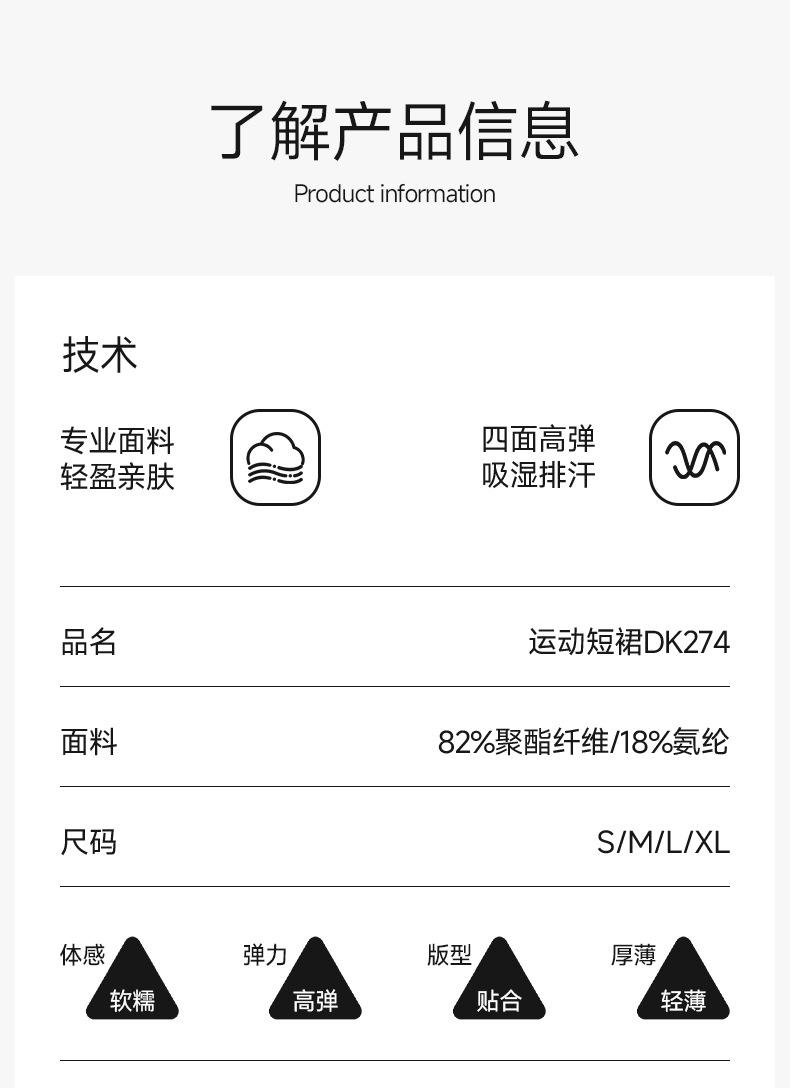 了解产品信息
Product information

技术

专业面料
轻盈亲肤

四面高弹
吸湿排汗

品名 运动短裙DK274

面料 82%聚酯纤维/18%氨纶

尺码 S/M/L/XL

体感 软糯

弹力 高弹

版型 贴合

厚薄 轻薄