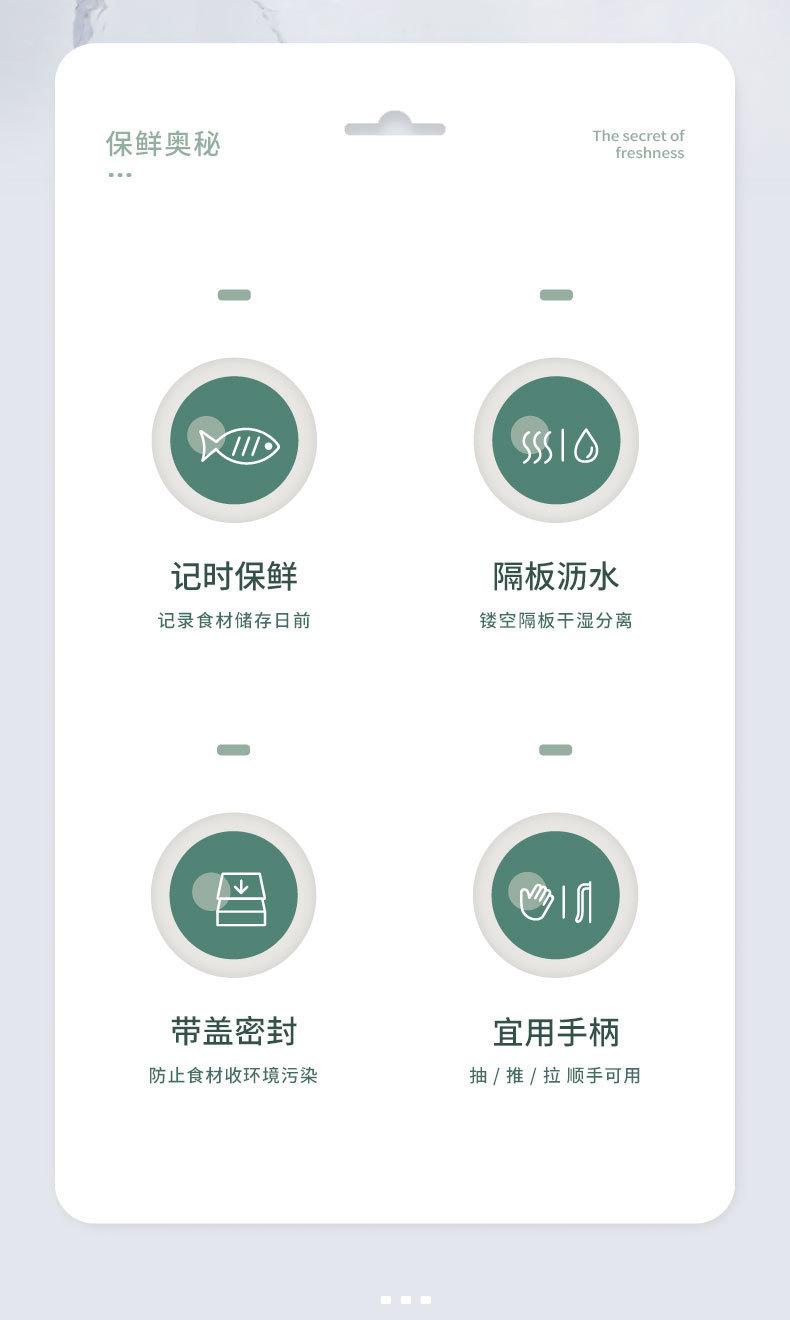 保鲜奥秘

The secret of freshness

记时保鲜

记录食材储存日前

隔板沥水

镂空隔板干湿分离

带盖密封

防止食材收环境污染

宜用手柄

抽 / 推 / 拉 顺手可用