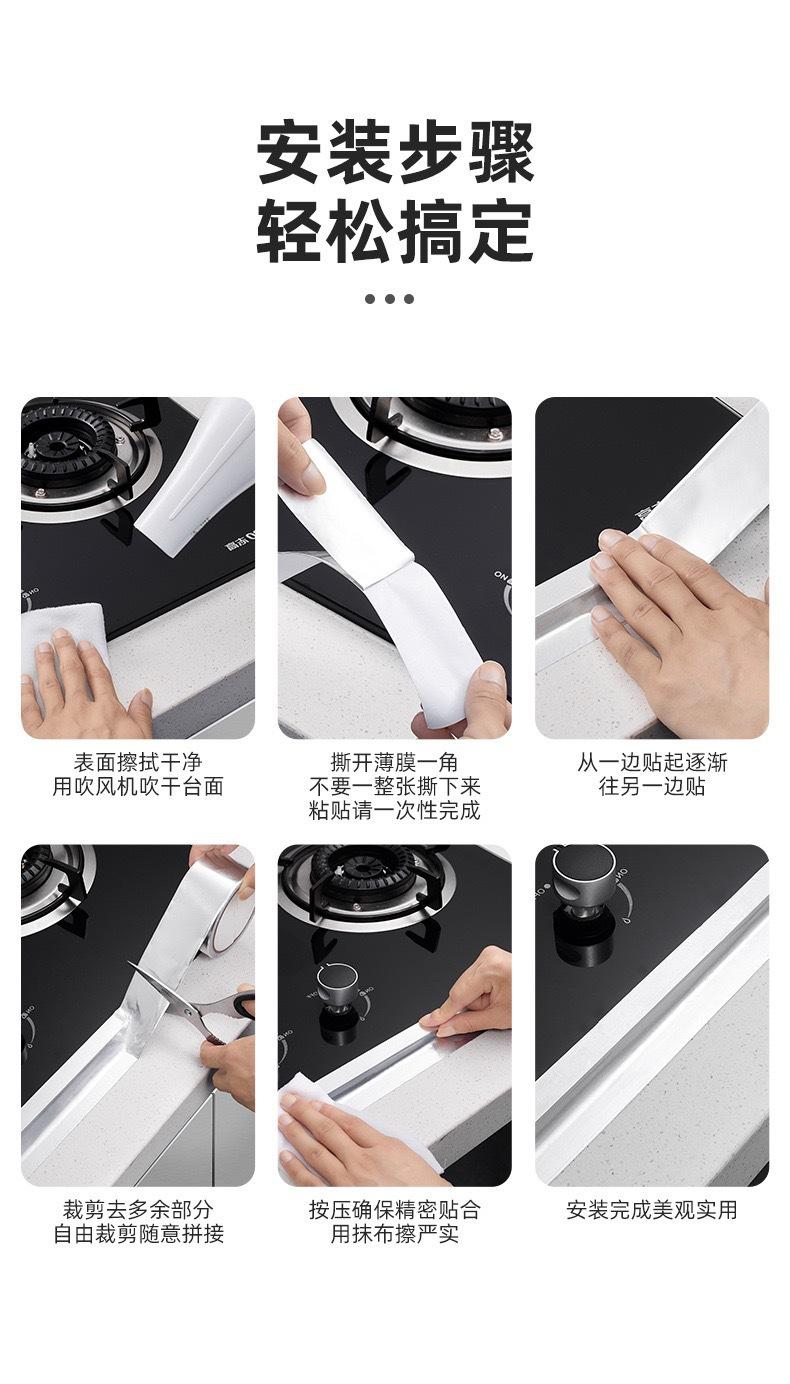 安装步骤
轻松搞定

表面擦拭干净
用吹风机吹干台面

撕开薄膜一角
不要一整张撕下来
粘贴请一次性完成

从一边贴起逐渐
往另一边贴

裁剪去多余部分
自由裁剪随意拼接

按压确保精密贴合
用抹布擦严实

安装完成美观实用