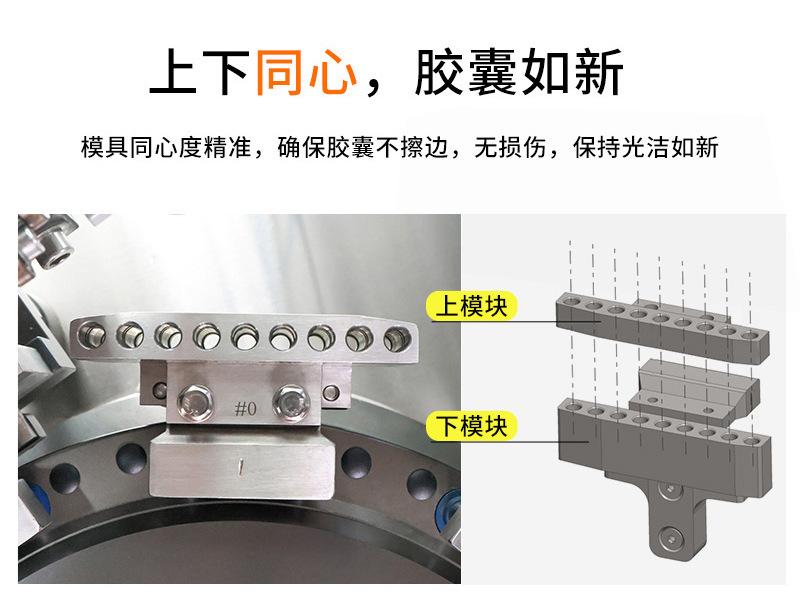 上下同心，胶囊如新

模具同心度精准，确保胶囊不擦边，无损伤，保持光洁如新

#0

1

上模块

下模块