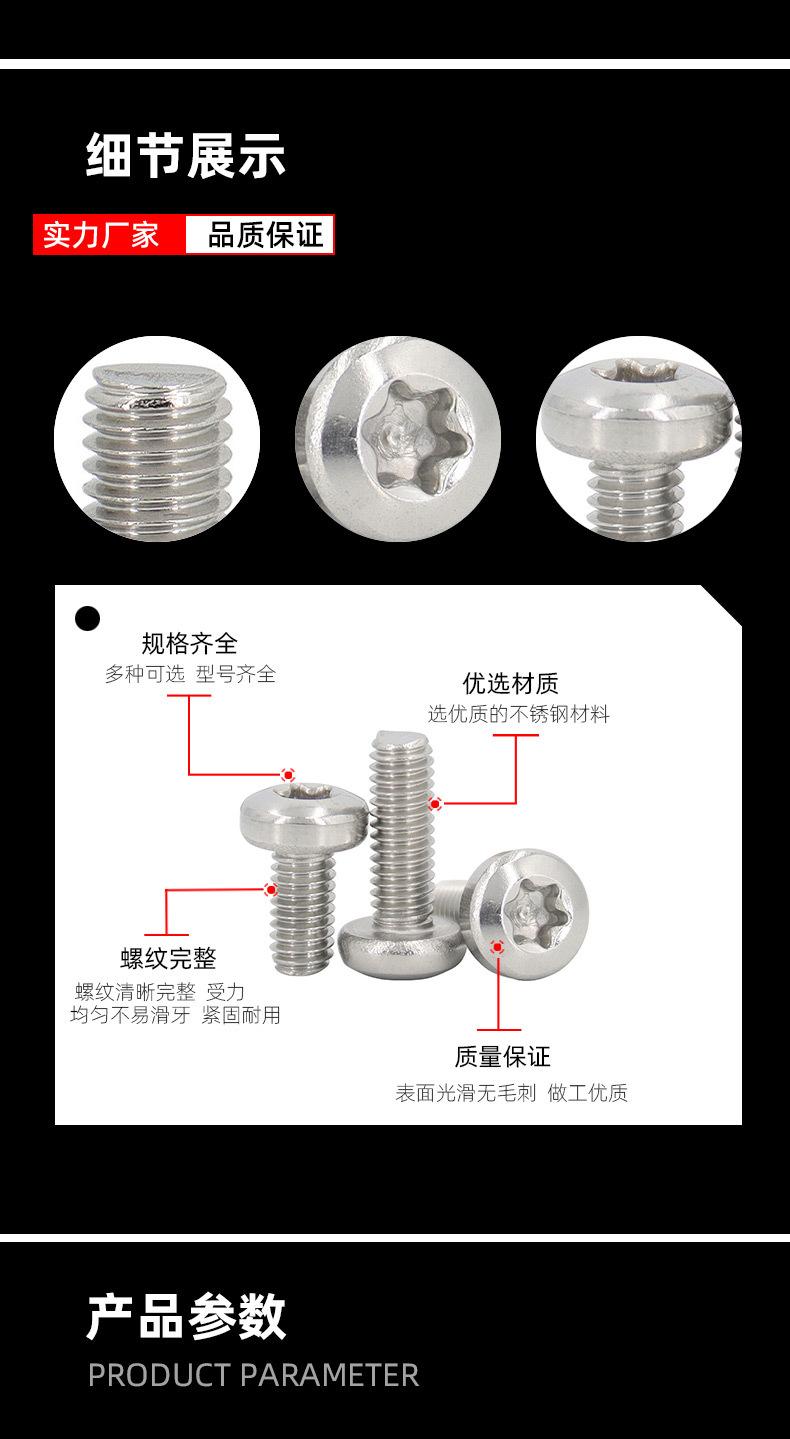 细节展示

实力厂家 品质保证

规格齐全
多种可选 型号齐全

优选材质
选优质的不锈钢材料

螺纹完整
螺纹清晰完整 受力均匀不易滑牙 紧固耐用

质量保证
表面光滑无毛刺 做工优质

产品参数
PRODUCT PARAMETER