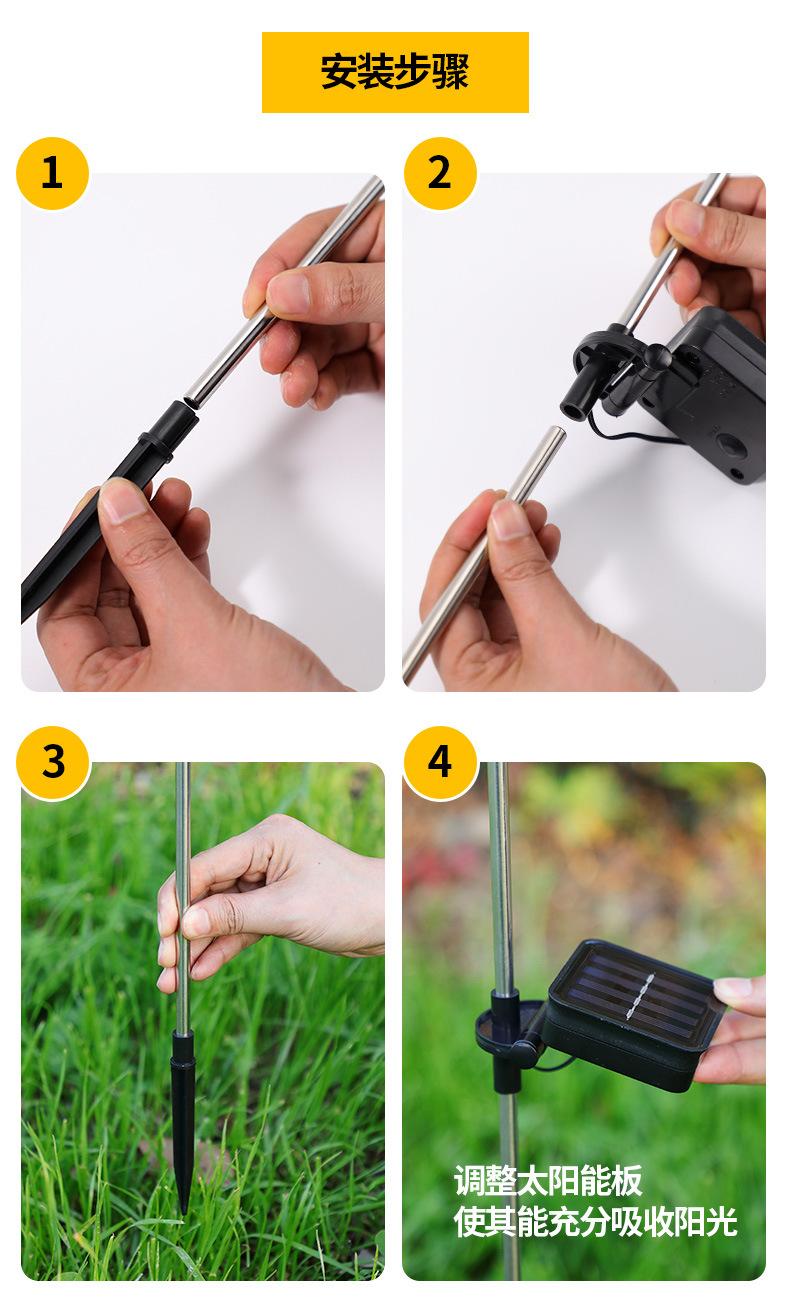 安装步骤

1

2

3

4

调整太阳能板
使其能充分吸收阳光