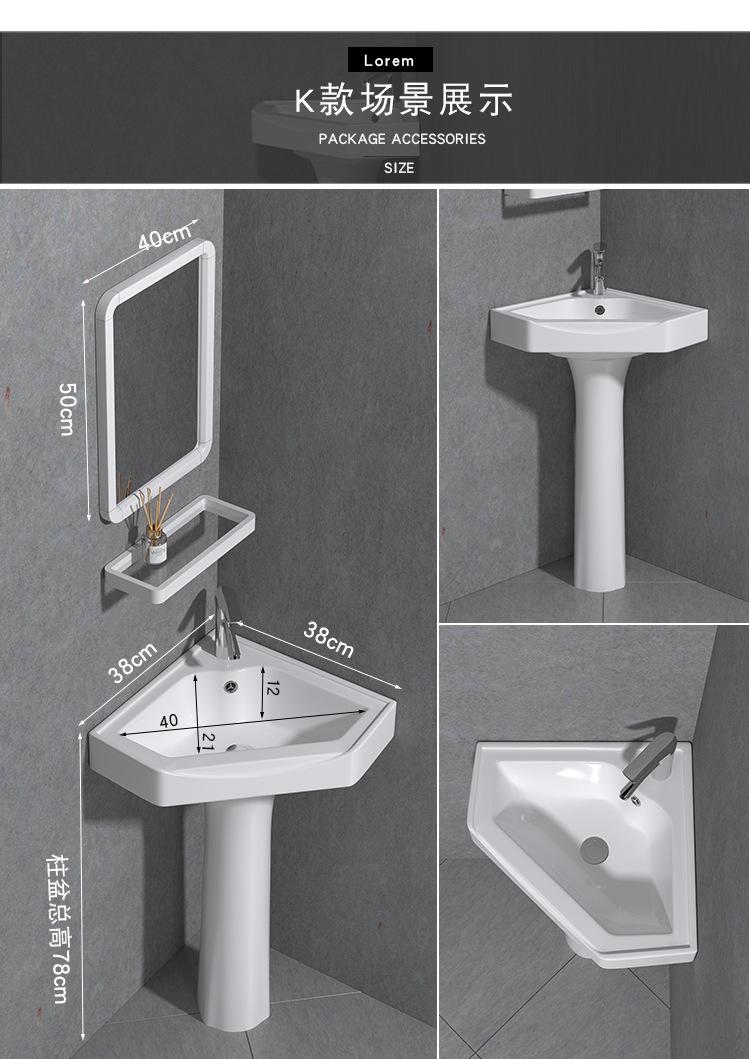 Lorem
K款场景展示
PACKAGE ACCESSORIES
SIZE

40cm
50cm
38cm
38cm
40
12
21
柱盆总高78cm