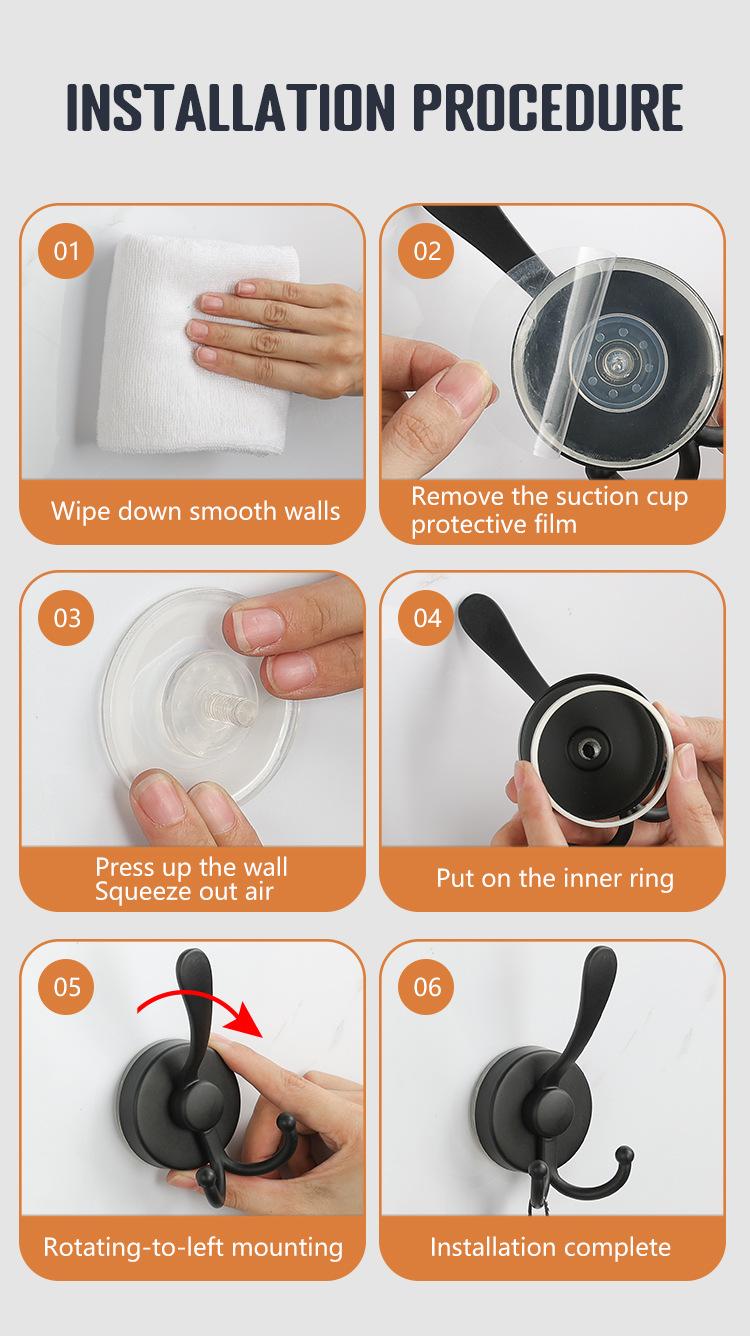 INSTALLATION PROCEDURE

01
Wipe down smooth walls

02
Remove the suction cup protective film

03
Press up the wall
Squeeze out air

04
Put on the inner ring

05
Rotating-to-left mounting

06
Installation complete