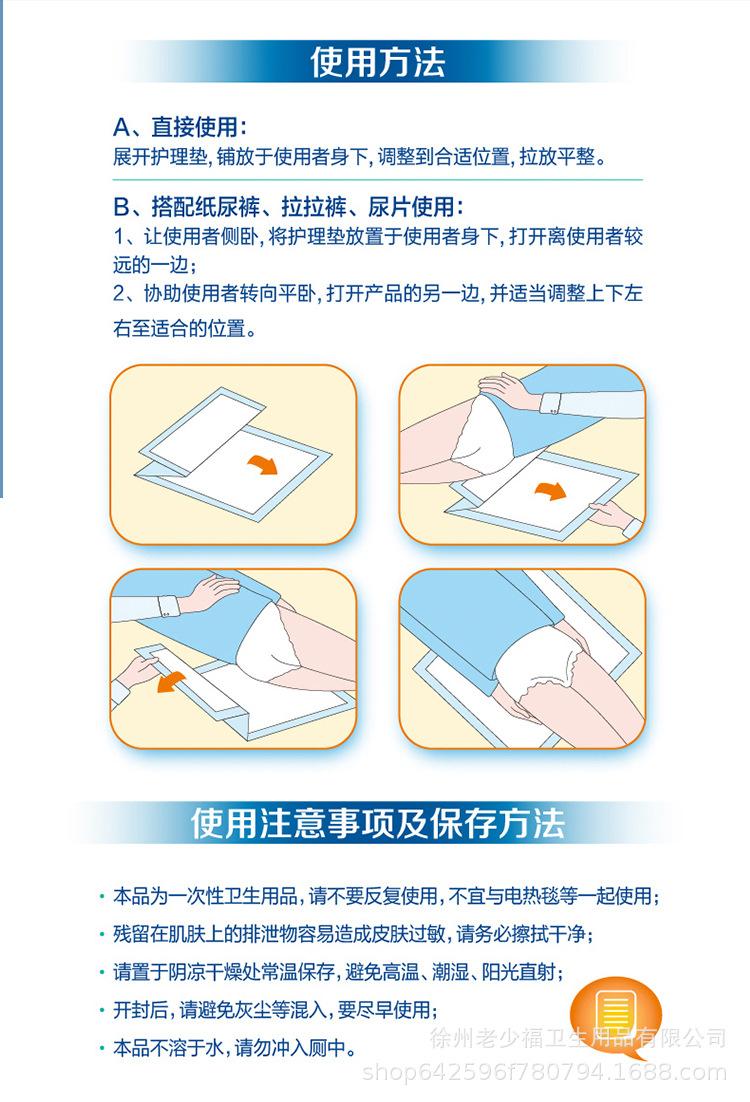 使用方法

A、直接使用：
展开护理垫，铺放于使用者身下，调整到合适位置，拉放平整。

B、搭配纸尿裤、拉拉裤、尿片使用：
1、让使用者侧卧，将护理垫放置于使用者身下，打开离使用者较远的一边；
2、协助使用者转向平卧，打开产品的另一边，并适当调整上下左右至适合的位置。

使用注意事项及保存方法

· 本品为一次性卫生用品，请不要反复使用，不宜与电热毯等一起使用；
· 残留在肌肤上的排泄物容易造成皮肤过敏，请务必擦拭干净；
· 请置于阴凉干燥处常温保存，避免高温、潮湿、阳光直射；
· 开封后，请避免灰尘等混入，要尽早使用；
· 本品不溶于水，请勿冲入厕中。

徐州老少福卫生用品有限公司
shop642596f780794.1688.com