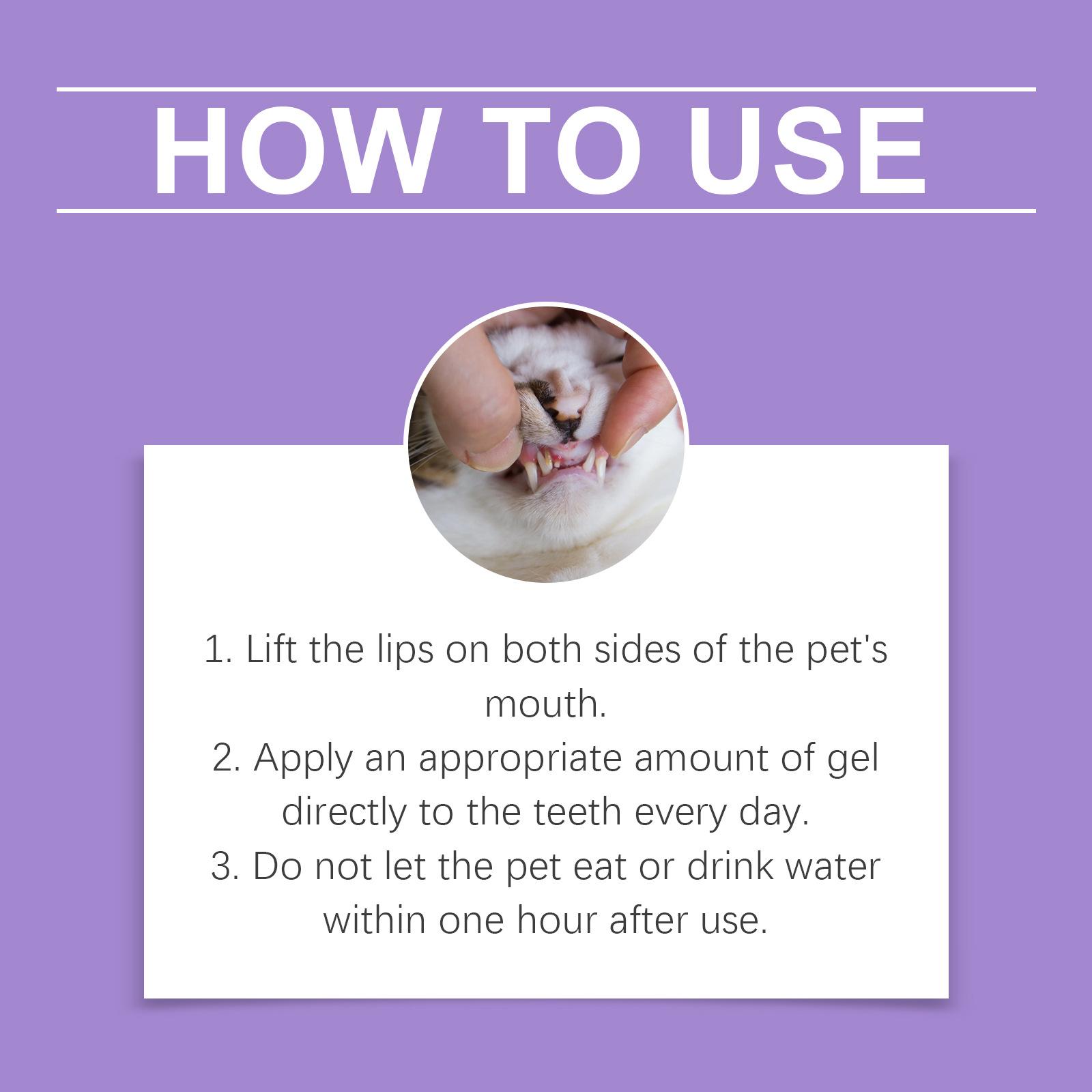 HOW TO USE

1. Lift the lips on both sides of the pet's mouth.
2. Apply an appropriate amount of gel directly to the teeth every day.
3. Do not let the pet eat or drink water within one hour after use.