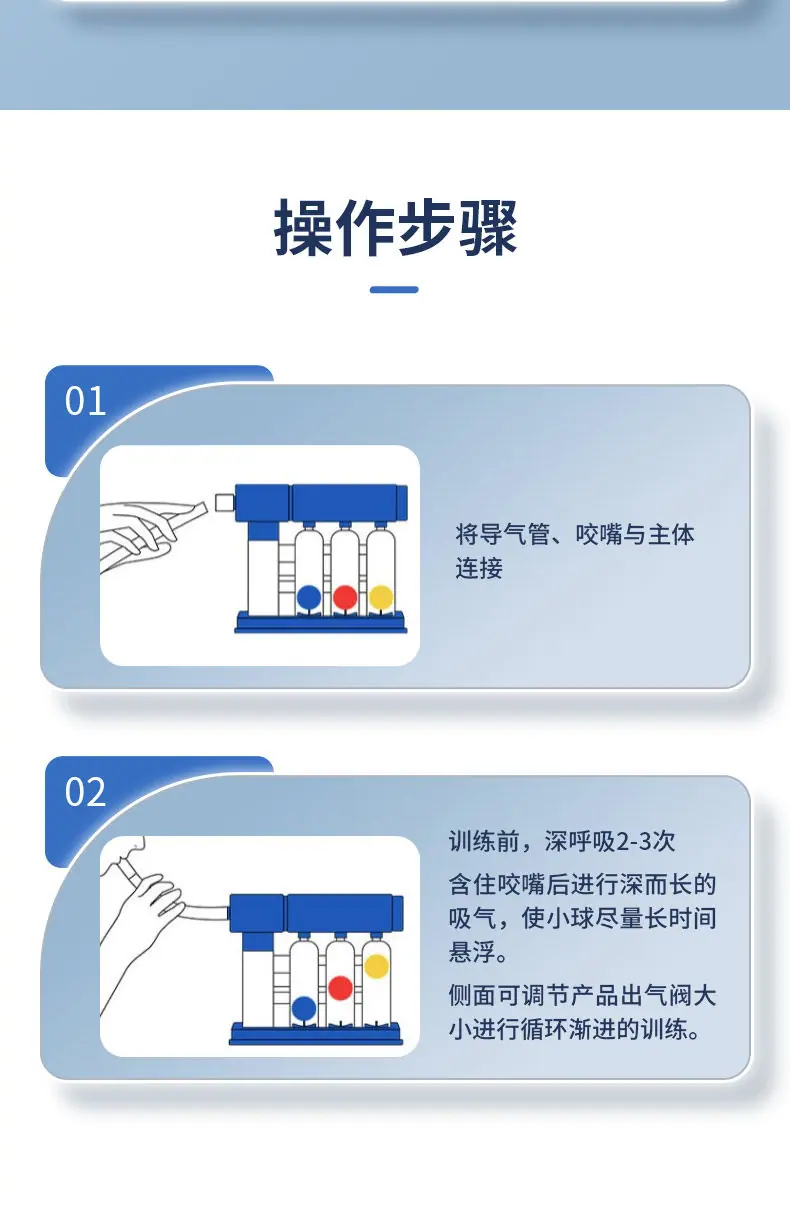 操作步骤

01

将导气管、咬嘴与主体连接

02

训练前，深呼吸2-3次

含住咬嘴后进行深而长的吸气，使小球尽量长时间悬浮。

侧面可调节产品出气阀大小进行循环渐进的训练。