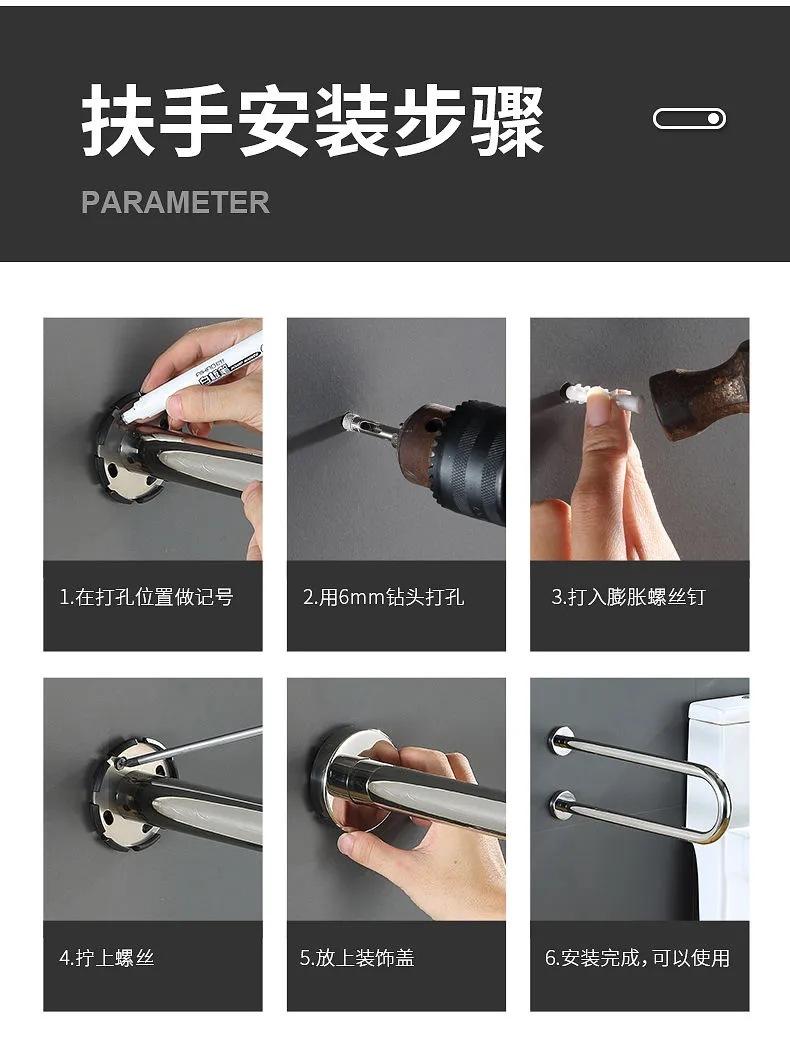 扶手安装步骤

PARAMETER

1.在打孔位置做记号

2.用6mm钻头打孔

3.打入膨胀螺丝钉

4.拧上螺丝

5.放上装饰盖

6.安装完成，可以使用