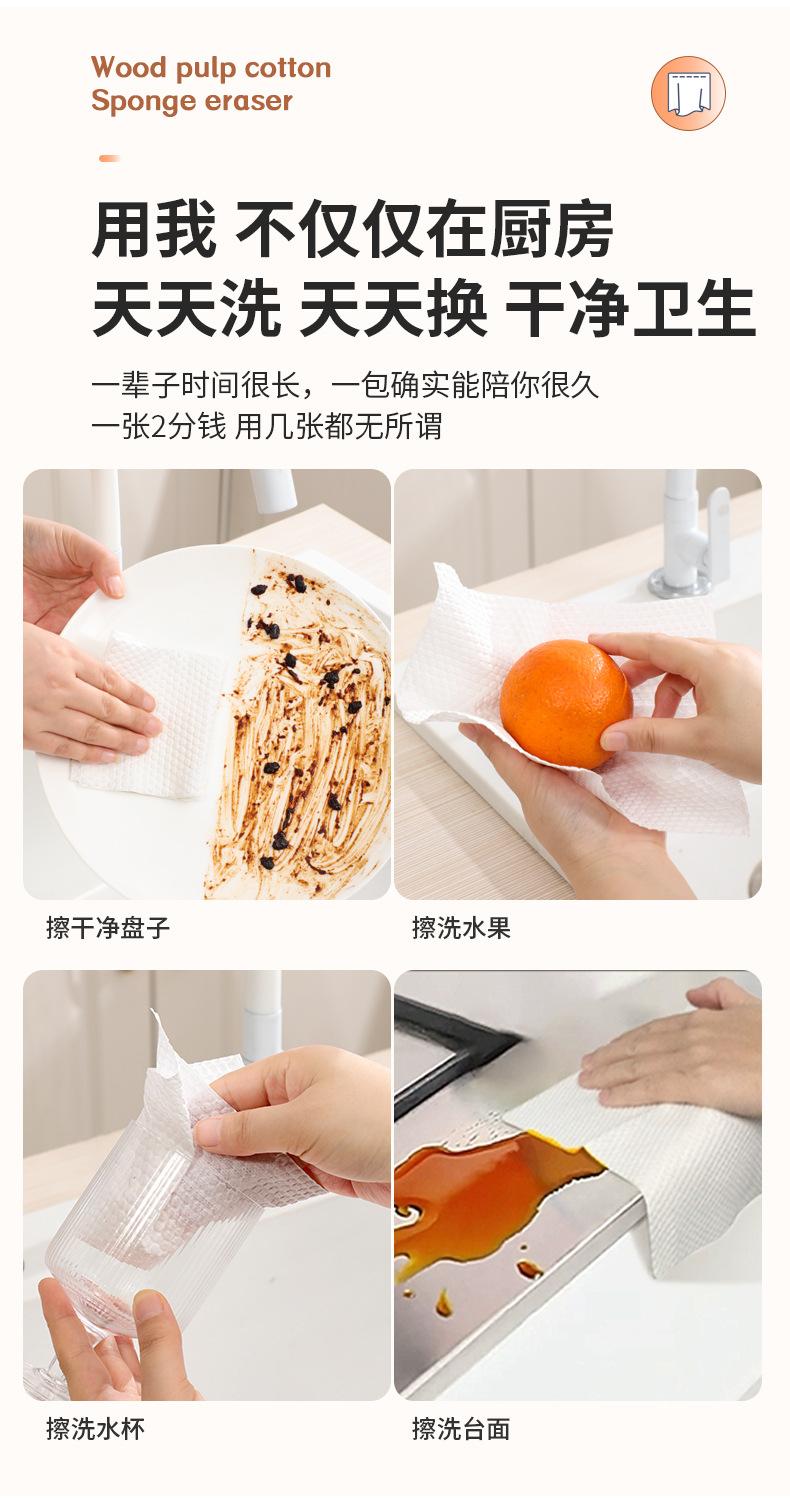 Wood pulp cotton
Sponge eraser

用我 不仅仅在厨房
天天洗 天天换 干净卫生

一辈子时间很长，一包确实能陪你很久
一张2分钱 用几张都无所谓

擦干净盘子

擦洗水果

擦洗水杯

擦洗台面