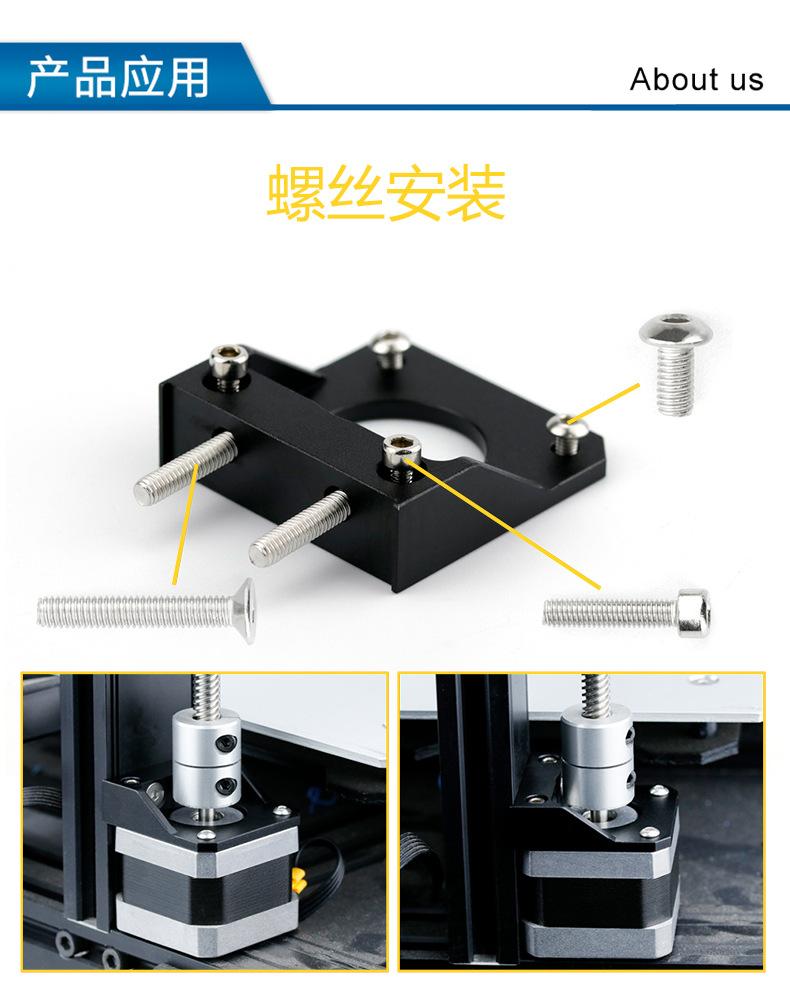 产品应用

About us

螺丝安装