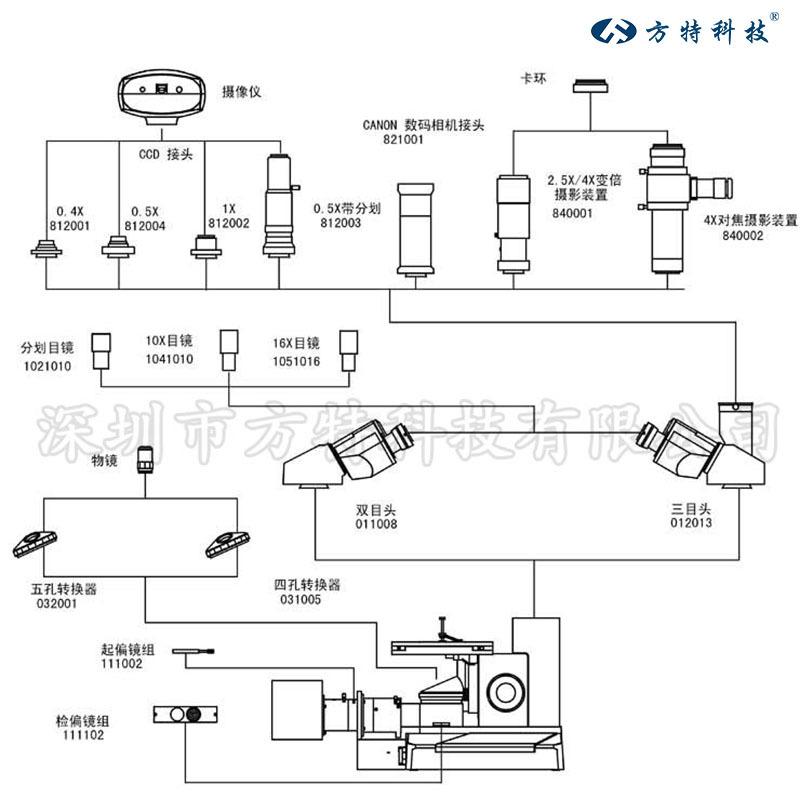 方特科技®

摄像仪

CCD 接头

0.4X
812001

0.5X
812004

1X
812002

0.5X带分划
812003

CANON 数码相机接头
821001

卡环

2.5X/4X变倍
摄影装置
840001

4X对焦摄影装置
840002

分划目镜
1021010

10X目镜
1041010

16X目镜
1051016

深圳市方特科技有限公司

物镜

双目头
011008

三目头
012013

五孔转换器
032001

四孔转换器
031005

起偏镜组
111002

检偏镜组
111102