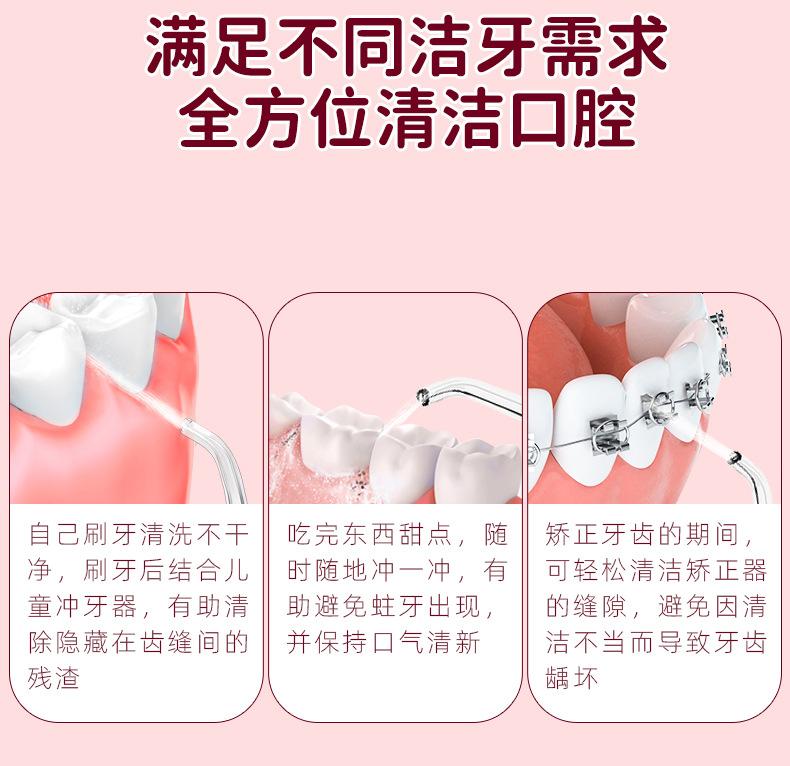 满足不同洁牙需求
全方位清洁口腔

自己刷牙清洗不干净，刷牙后结合儿童冲牙器，有助清除隐藏在齿缝间的残渣

吃完东西甜点，随时随地冲一冲，有助避免蛀牙出现，并保持口气清新

矫正牙齿的期间，可轻松清洁矫正器的缝隙，避免因清洁不当而导致牙齿龋坏