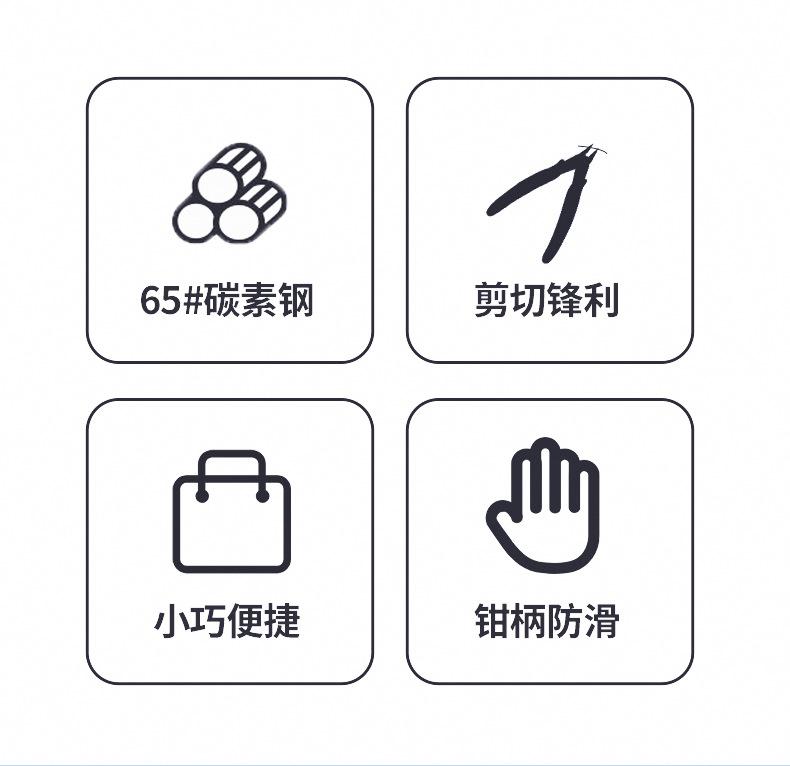 65#碳素钢

剪切锋利

小巧便捷

钳柄防滑