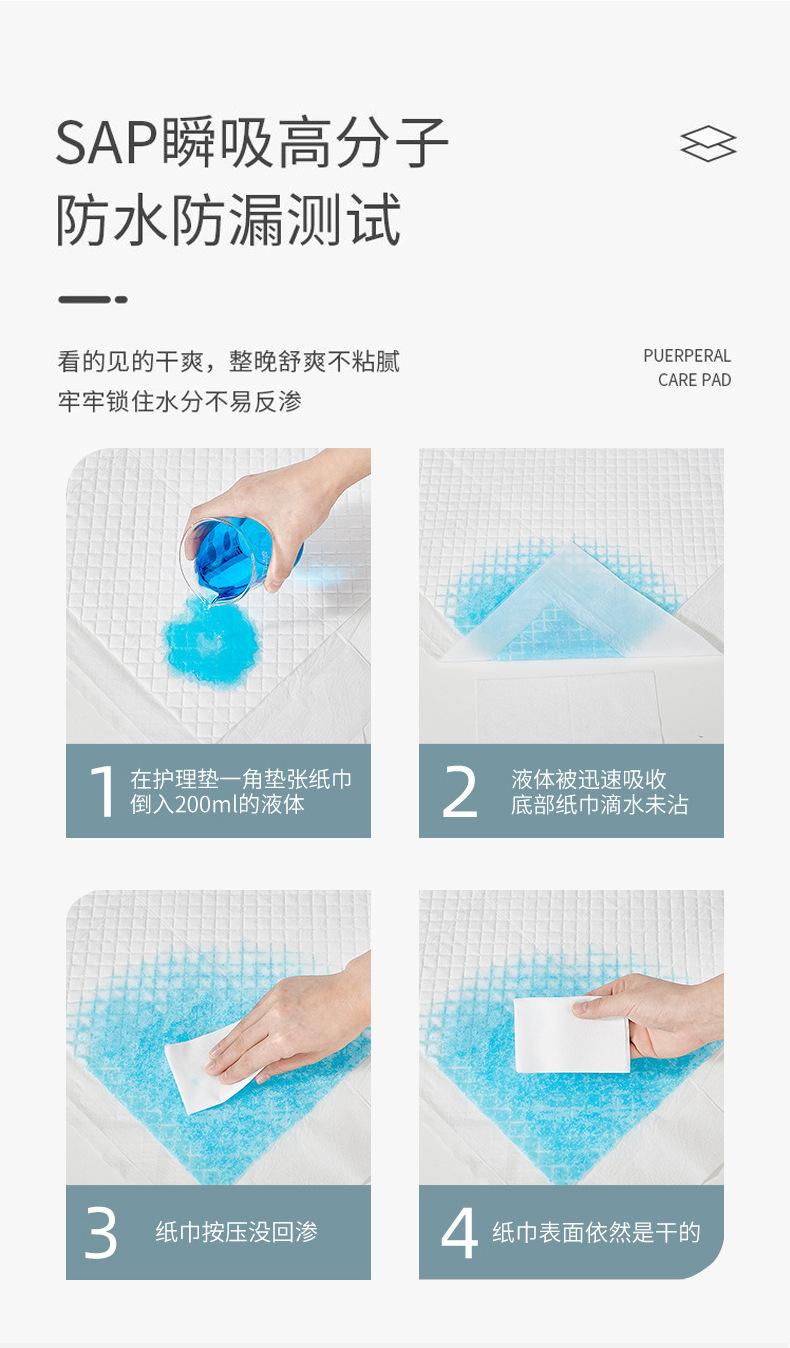 SAP瞬吸高分子
防水防漏测试

看的见的干爽，整晚舒爽不粘腻
牢牢锁住水分不易反渗

PUERPERAL
CARE PAD

1 在护理垫一角垫张纸巾
倒入200ml的液体

2 液体被迅速吸收
底部纸巾滴水未沾

3 纸巾按压没回渗

4 纸巾表面依然是干的