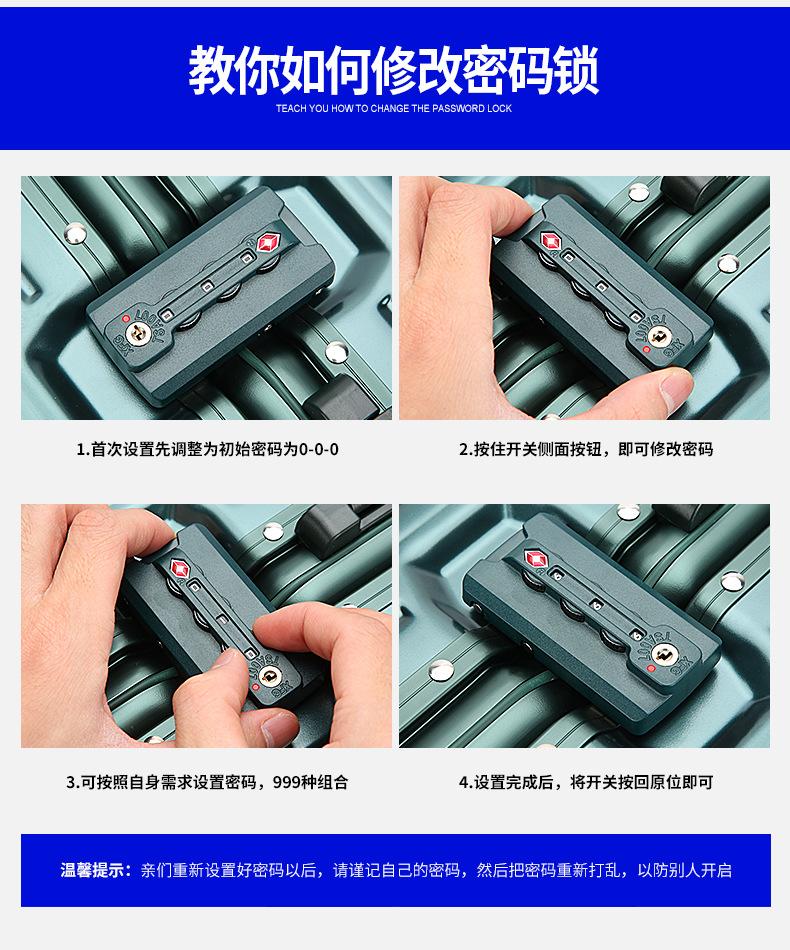 教你如何修改密码锁
TEACH YOU HOW TO CHANGE THE PASSWORD LOCK

1.首次设置先调整为初始密码为0-0-0

2.按住开关侧面按钮，即可修改密码

3.可按照自身需求设置密码，999种组合

4.设置完成后，将开关按回原位即可

温馨提示：亲们重新设置好密码以后，请谨记自己的密码，然后把密码重新打乱，以防别人开启