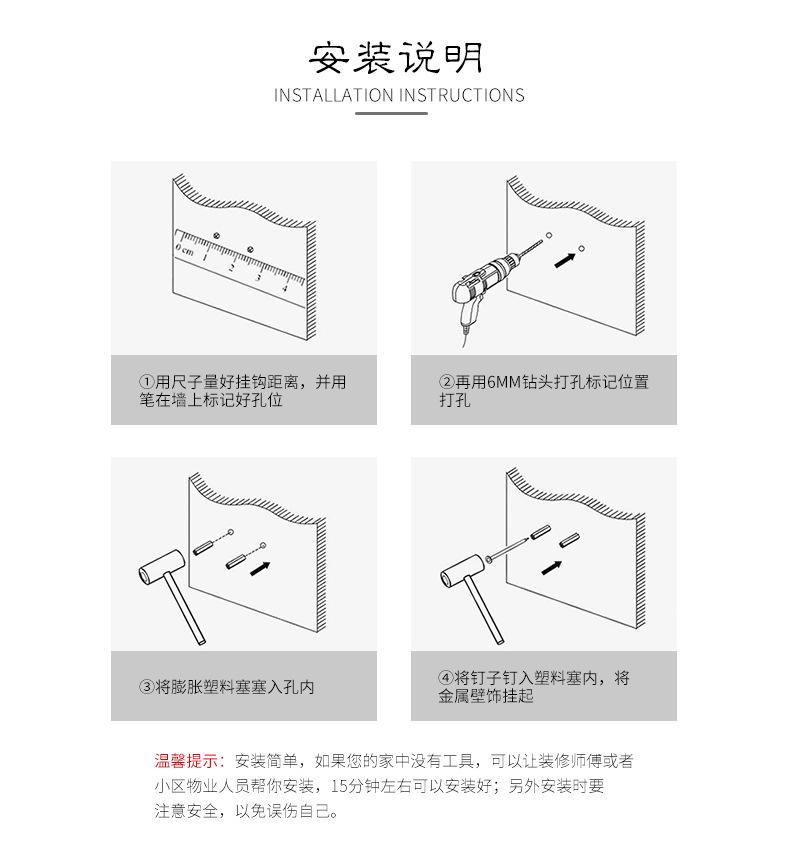 安装说明
INSTALLATION INSTRUCTIONS

0 cm 1 2 3 4

①用尺子量好挂钩距离，并用笔在墙上标记好孔位

②再用6MM钻头打孔标记位置打孔

③将膨胀塑料塞塞入孔内

④将钉子钉入塑料塞内，将金属壁饰挂起

温馨提示：安装简单，如果您的家中没有工具，可以让装修师傅或者小区物业人员帮你安装，15分钟左右可以安装好；另外安装时要注意安全，以免误伤自己。