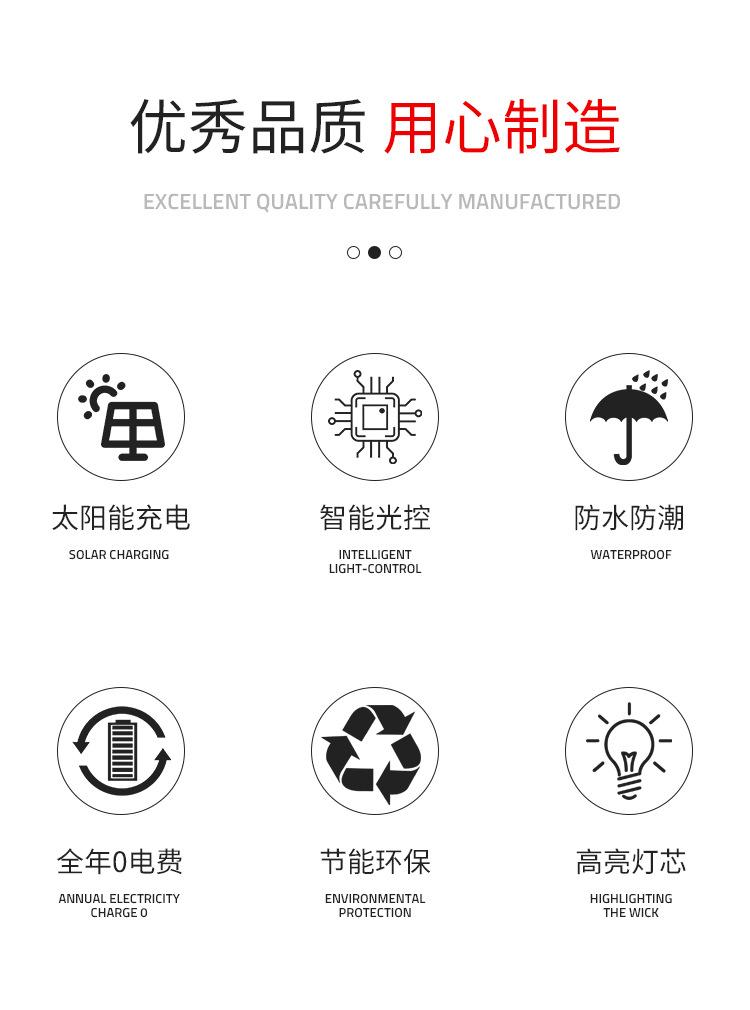 优秀品质 用心制造

EXCELLENT QUALITY CAREFULLY MANUFACTURED

太阳能充电

SOLAR CHARGING

智能光控

INTELLIGENT
LIGHT-CONTROL

防水防潮

WATERPROOF

全年0电费

ANNUAL ELECTRICITY
CHARGE 0

节能环保

ENVIRONMENTAL
PROTECTION

高亮灯芯

HIGHLIGHTING
THE WICK