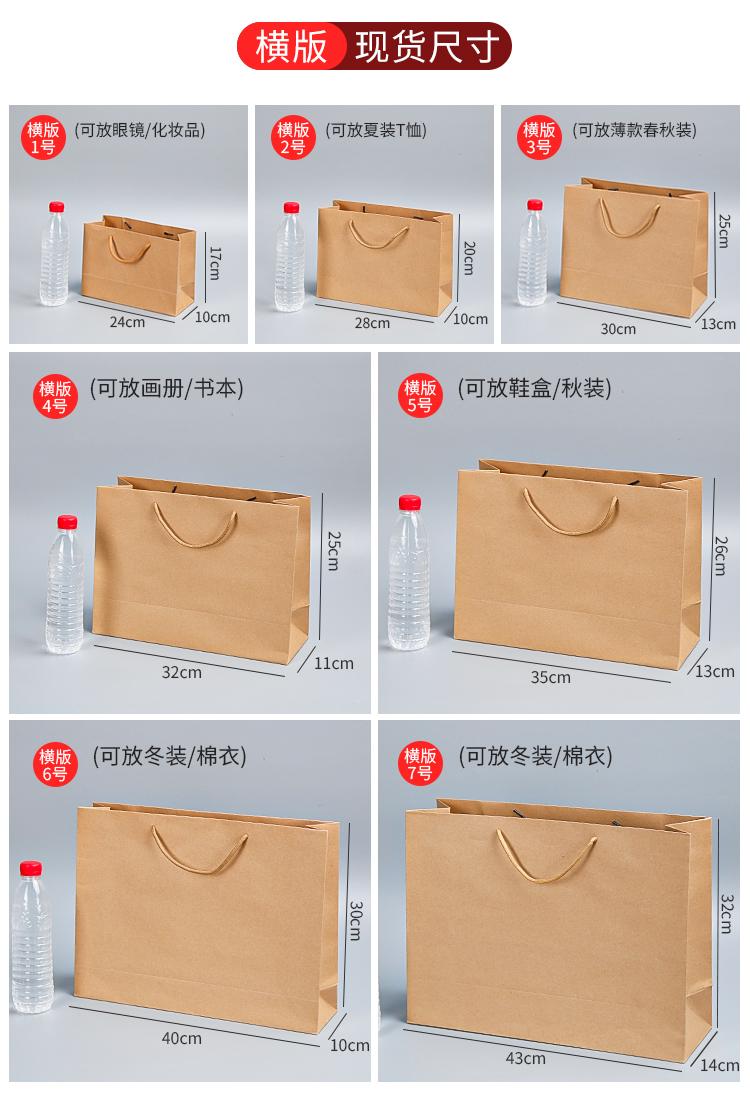 横版 现货尺寸

横版 1号 (可放眼镜/化妆品)
17cm
24cm
10cm

横版 2号 (可放夏装T恤)
20cm
28cm
10cm

横版 3号 (可放薄款春秋装)
25cm
30cm
13cm

横版 4号 (可放画册/书本)
25cm
32cm
11cm

横版 5号 (可放鞋盒/秋装)
26cm
35cm
13cm

横版 6号 (可放冬装/棉衣)
30cm
40cm
10cm

横版 7号 (可放冬装/棉衣)
32cm
43cm
14cm