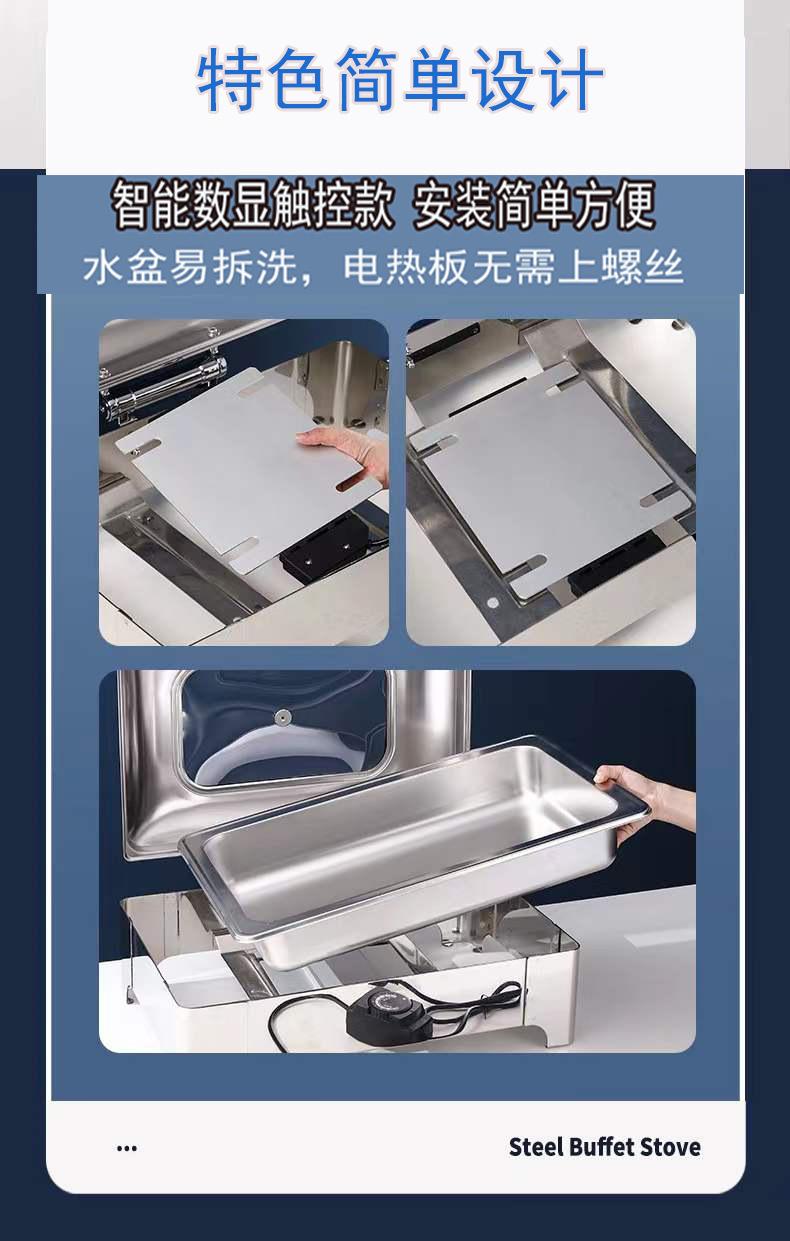 特色简单设计

智能数显触控款 安装简单方便
水盆易拆洗，电热板无需上螺丝

...

Steel Buffet Stove