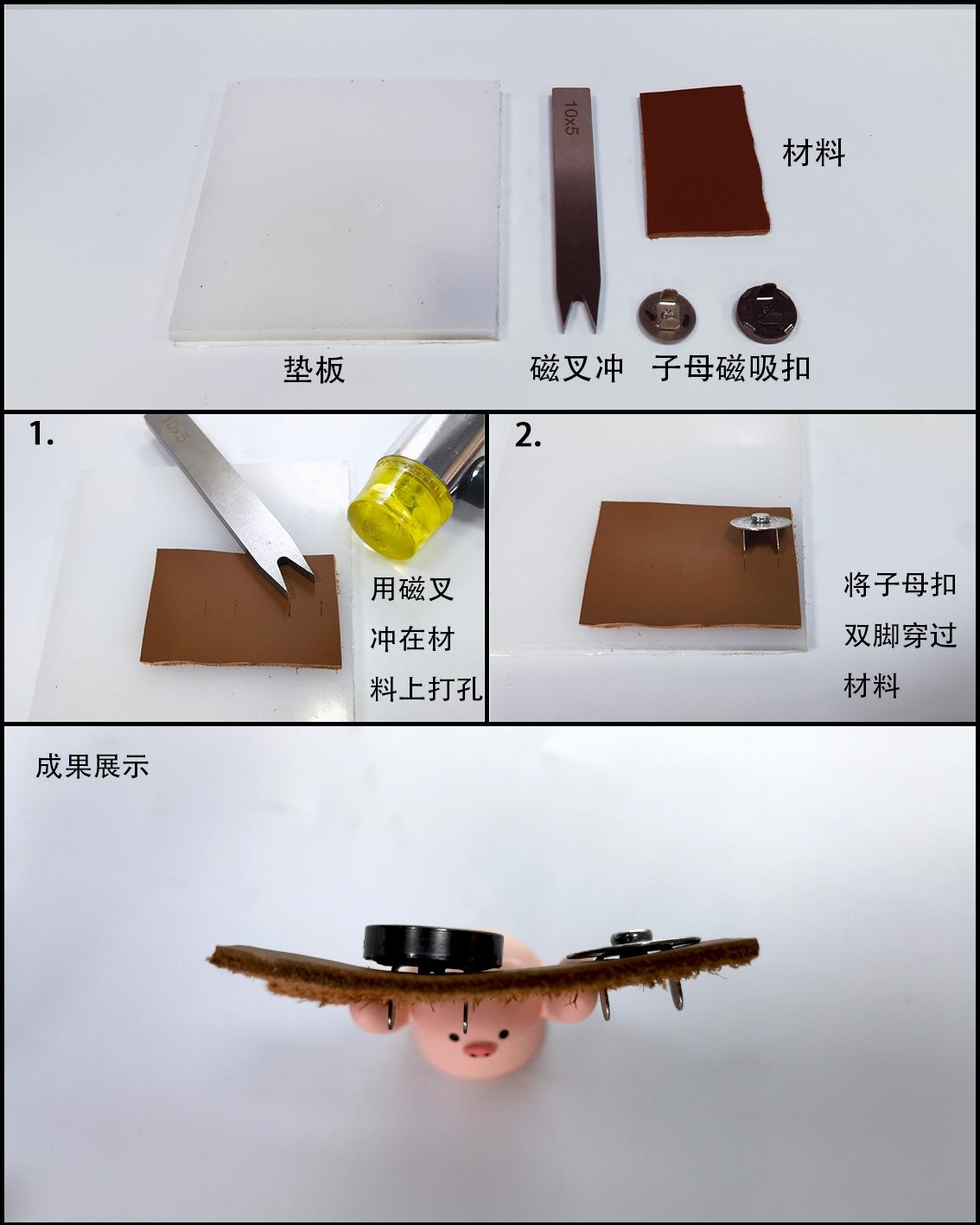 10x5

材料

垫板

磁叉冲

子母磁吸扣

1.

10x5

用磁叉冲在材料上打孔

2.

将子母扣双脚穿过材料

成果展示