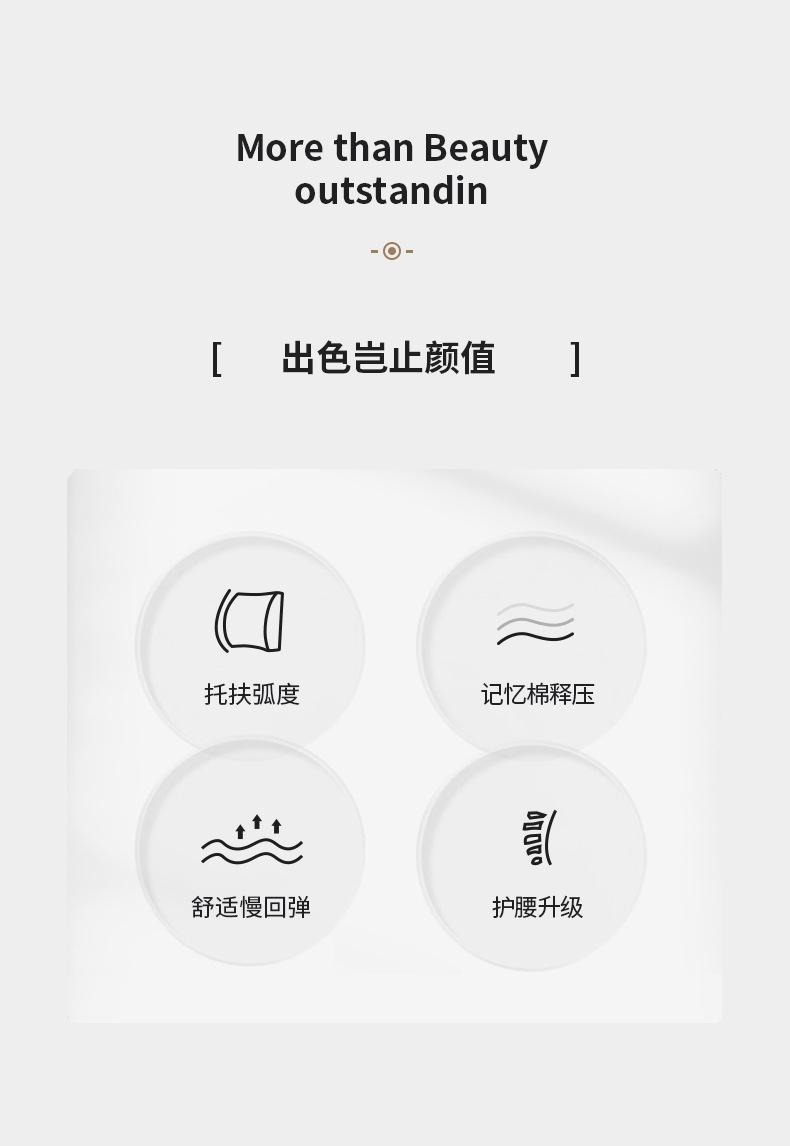 More than Beauty
outstandin

[ 出色岂止颜值 ]

托扶弧度

记忆棉释压

舒适慢回弹

护腰升级