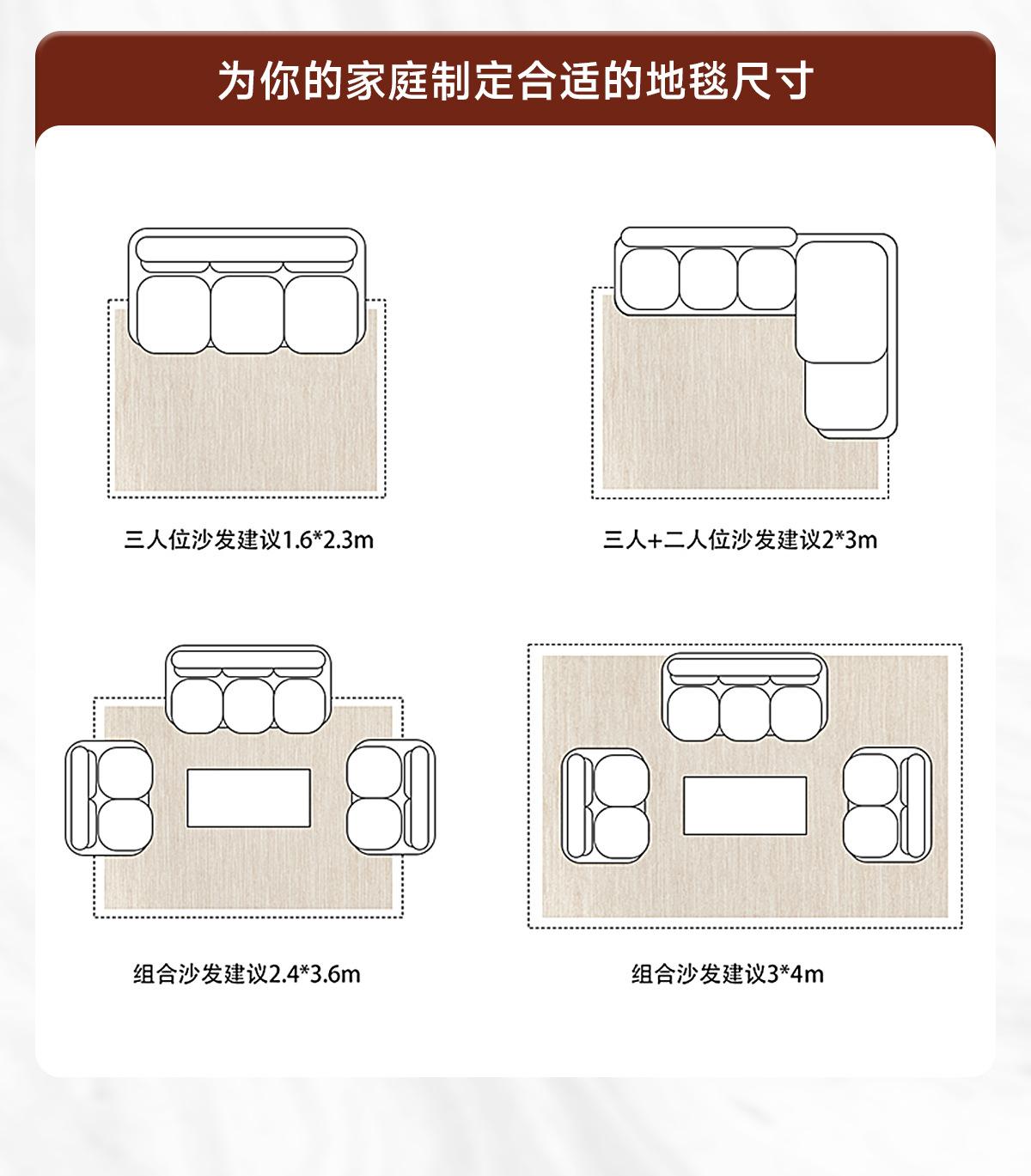 为你的家庭制定合适的地毯尺寸

三人位沙发建议1.6*2.3m

三人+二人位沙发建议2*3m

组合沙发建议2.4*3.6m

组合沙发建议3*4m