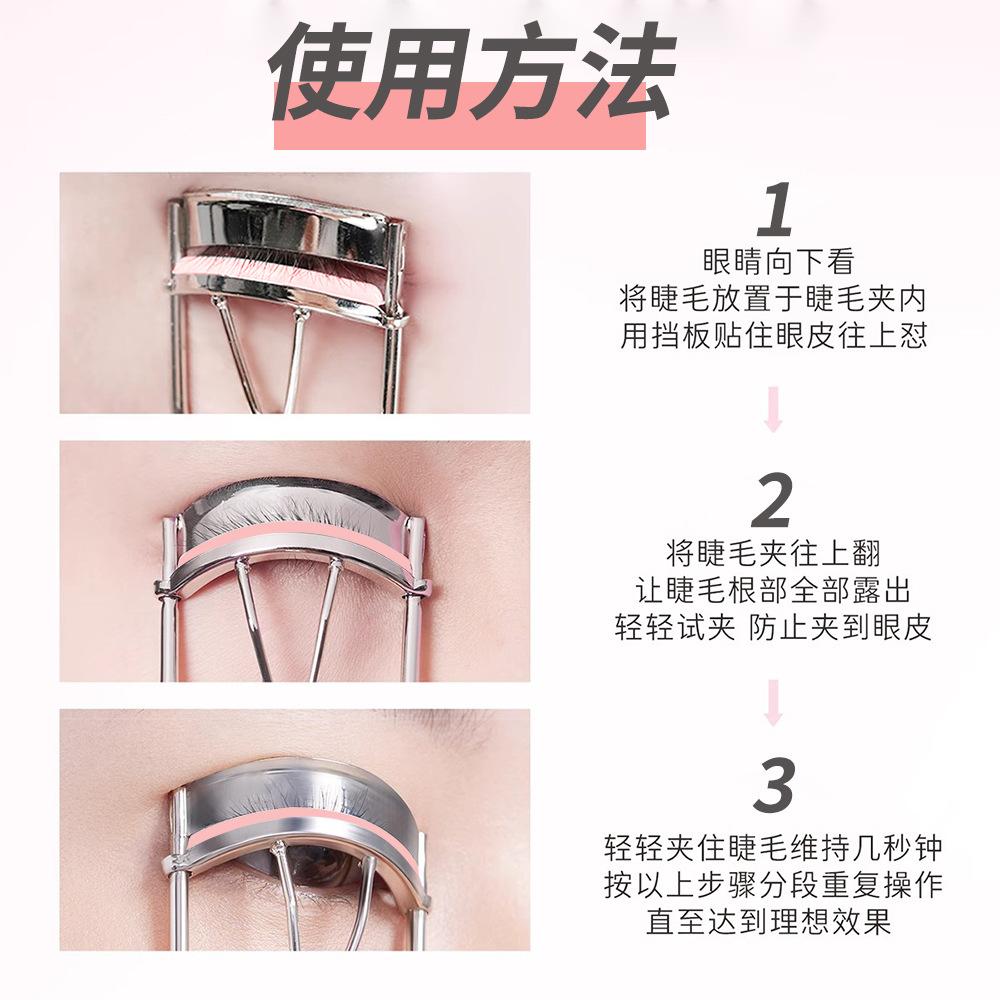 使用方法

1
眼睛向下看
将睫毛放置于睫毛夹内
用挡板贴住眼皮往上怼

2
将睫毛夹往上翻
让睫毛根部全部露出
轻轻试夹 防止夹到眼皮

3
轻轻夹住睫毛维持几秒钟
按以上步骤分段重复操作
直至达到理想效果