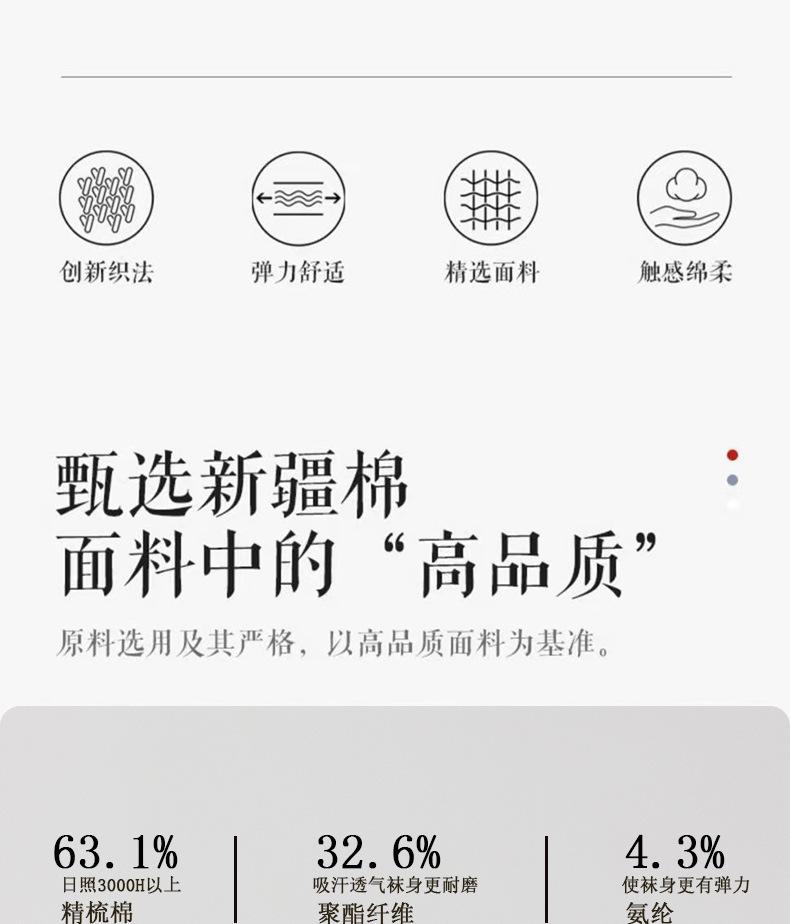 创新织法 弹力舒适 精选面料 触感绵柔

甄选新疆棉
面料中的“高品质”

原料选用及其严格，以高品质面料为基准。

63.1%
日照3000H以上
精梳棉

32.6%
吸汗透气袜身更耐磨
聚酯纤维

4.3%
使袜身更有弹力
氨纶