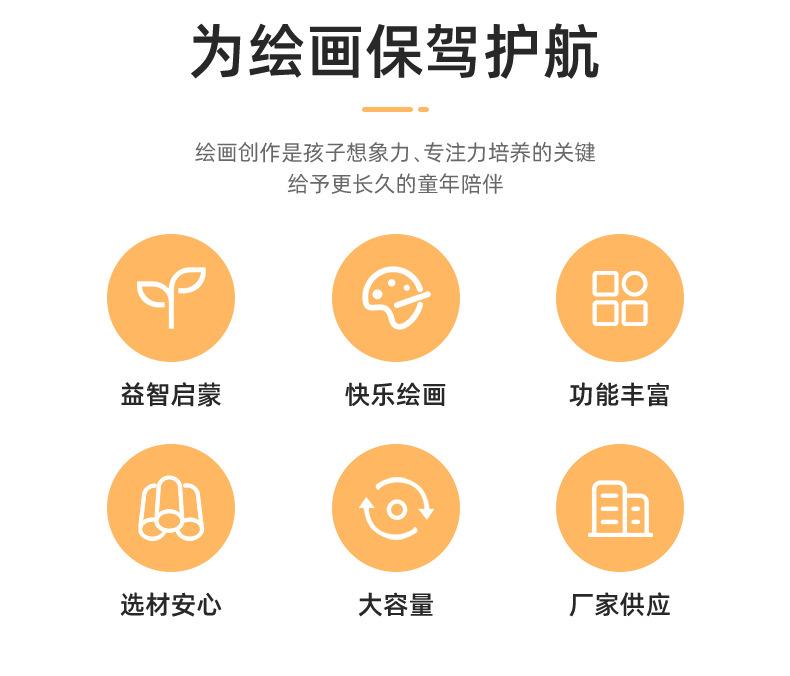 为绘画保驾护航

绘画创作是孩子想象力、专注力培养的关键
给予更长久的童年陪伴

益智启蒙

快乐绘画

功能丰富

选材安心

大容量

厂家供应