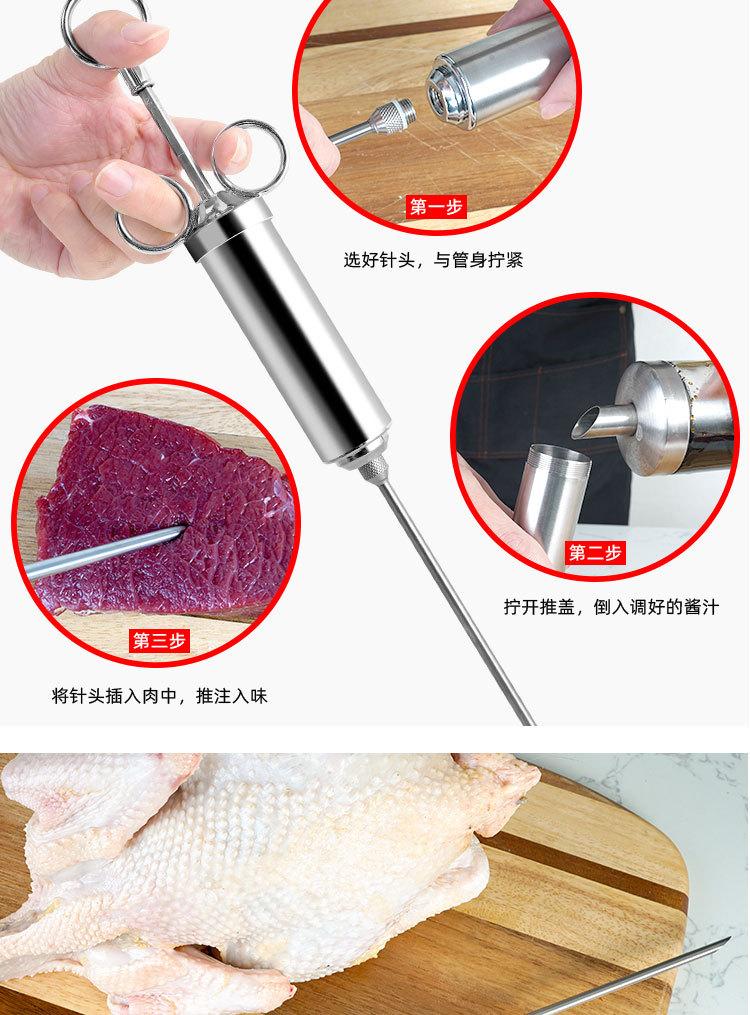 第一步

选好针头，与管身拧紧

第二步

拧开推盖，倒入调好的酱汁

第三步

将针头插入肉中，推注入味