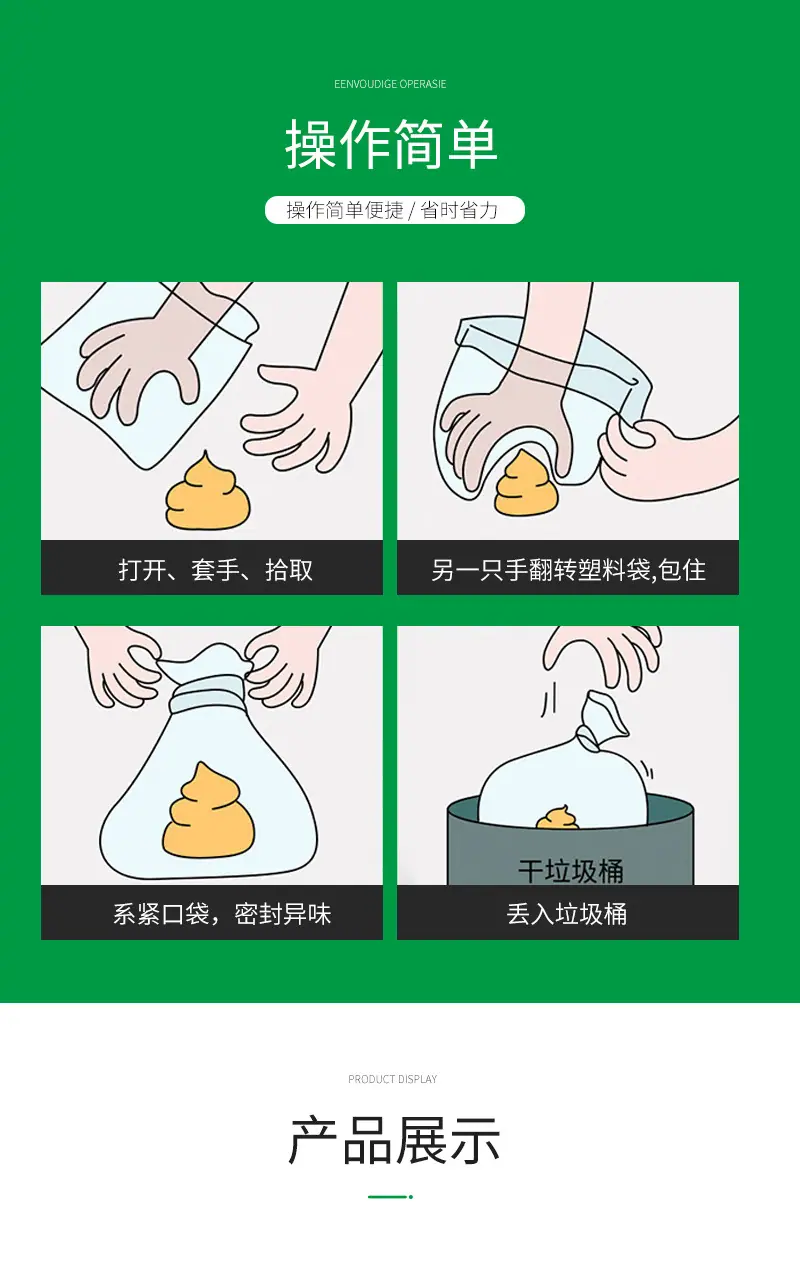 EENVOUDIGE OPERASIE

操作简单

操作简单便捷 / 省时省力

打开、套手、拾取

另一只手翻转塑料袋,包住

系紧口袋，密封异味

干垃圾桶

丢入垃圾桶

PRODUCT DISPLAY

产品展示